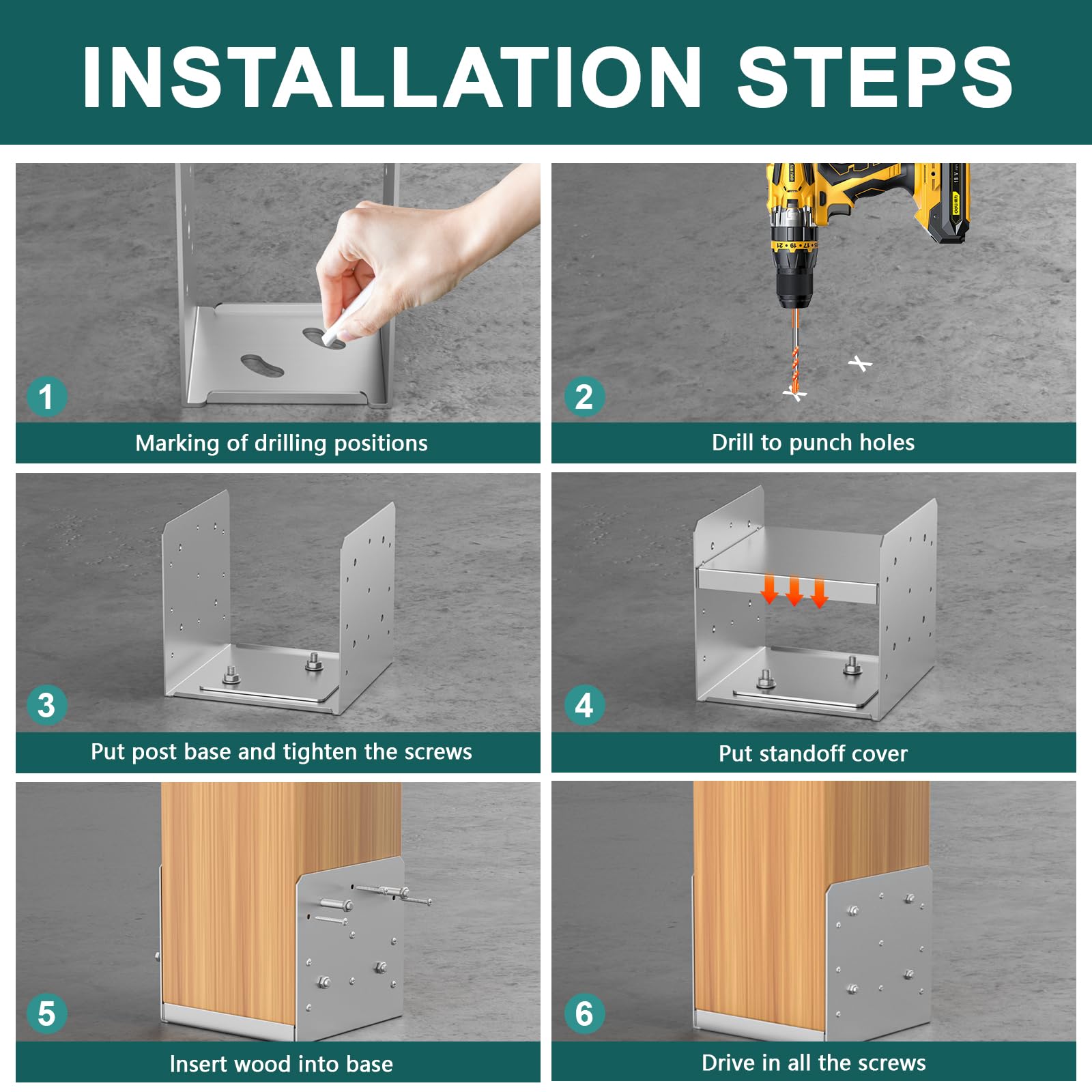 INSTALLATION STEPS

1

Marking of drilling positions

2

Drill to punch holes

3

Put post base and tighten the screws

4

Put standoff cover

5

Insert wood into base

6

Drive in all the screws