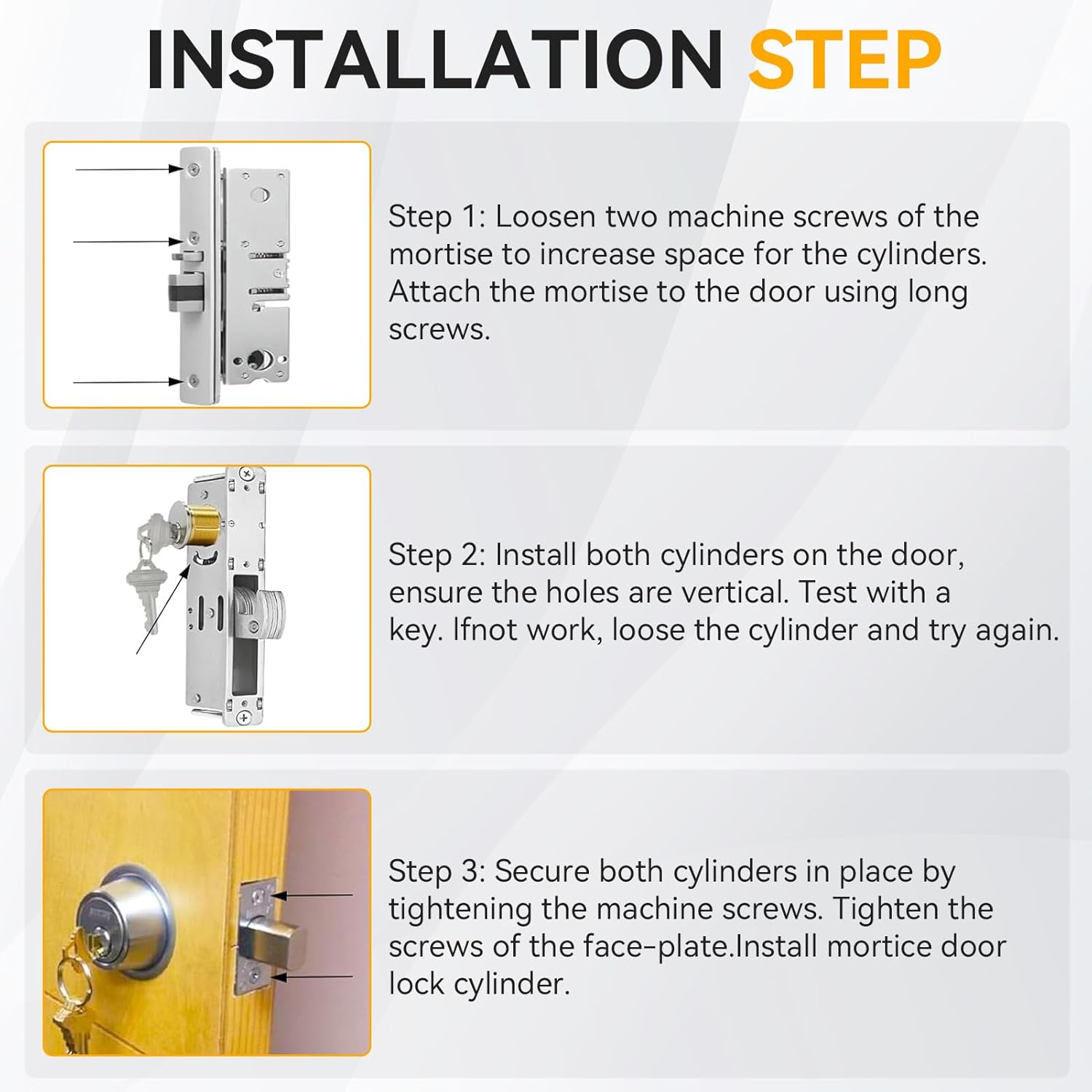 INSTALLATION STEP

Step 1: Loosen two machine screws of the mortise to increase space for the cylinders. Attach the mortise to the door using long screws.

Step 2: Install both cylinders on the door, ensure the holes are vertical. Test with a key. Ifnot work, loose the cylinder and try again.

Step 3: Secure both cylinders in place by tightening the machine screws. Tighten the screws of the face-plate.Install mortice door lock cylinder.