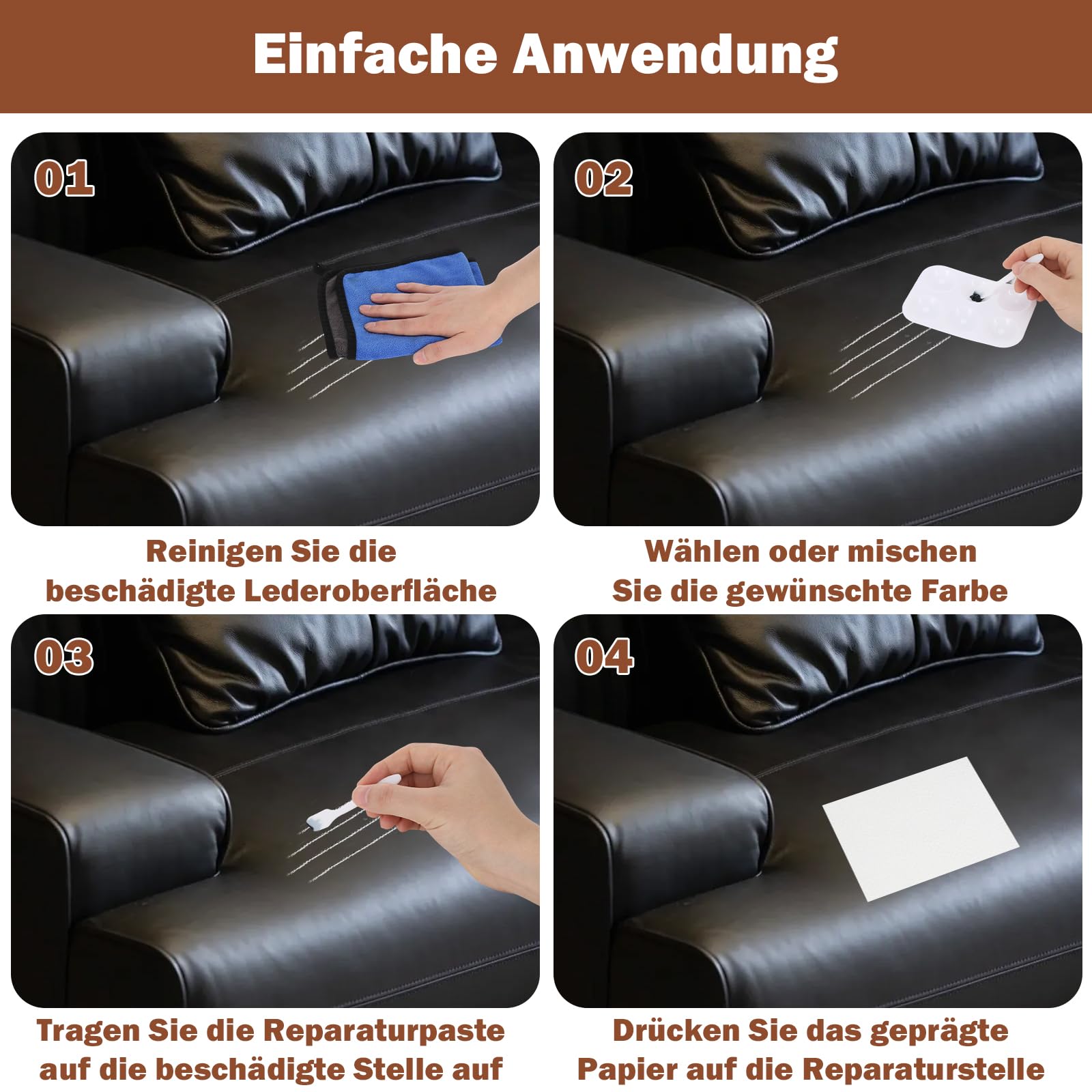 Einfache Anwendung

01

Reinigen Sie die beschädigte Lederoberfläche

02

Wählen oder mischen Sie die gewünschte Farbe

03

Tragen Sie die Reparaturpaste auf die beschädigte Stelle auf

04

Drücken Sie das geprägte Papier auf die Reparaturstelle