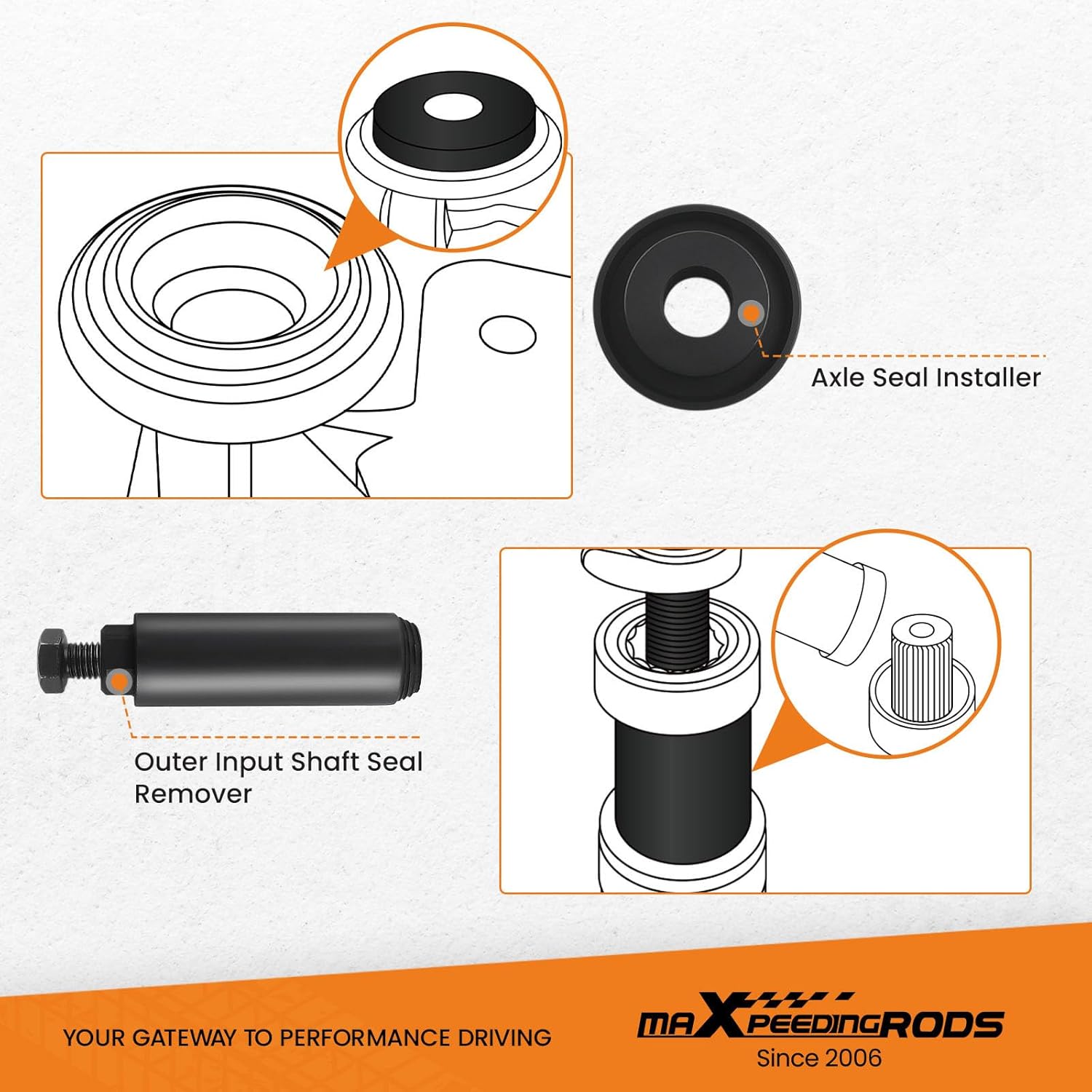 Axle Seal Installer

Outer Input Shaft Seal Remover

YOUR GATEWAY TO PERFORMANCE DRIVING

maXpeedingRODS
Since 2006