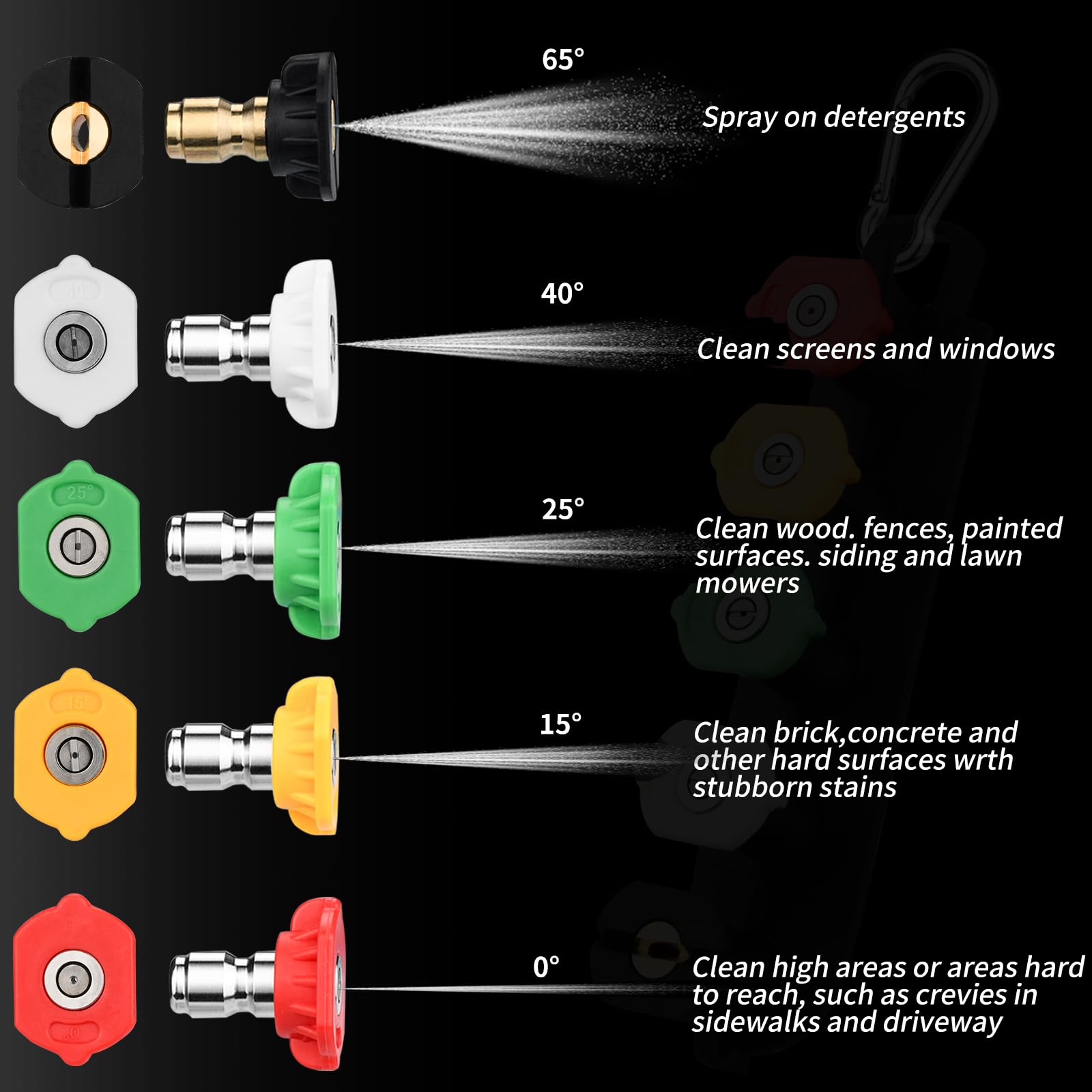 65°

Spray on detergents

40°

40°

Clean screens and windows

25°

25°

Clean wood. fences, painted surfaces. siding and lawn mowers

15°

15°

Clean brick,concrete and other hard surfaces wrth stubborn stains

0°

0°

Clean high areas or areas hard to reach, such as crevies in sidewalks and driveway