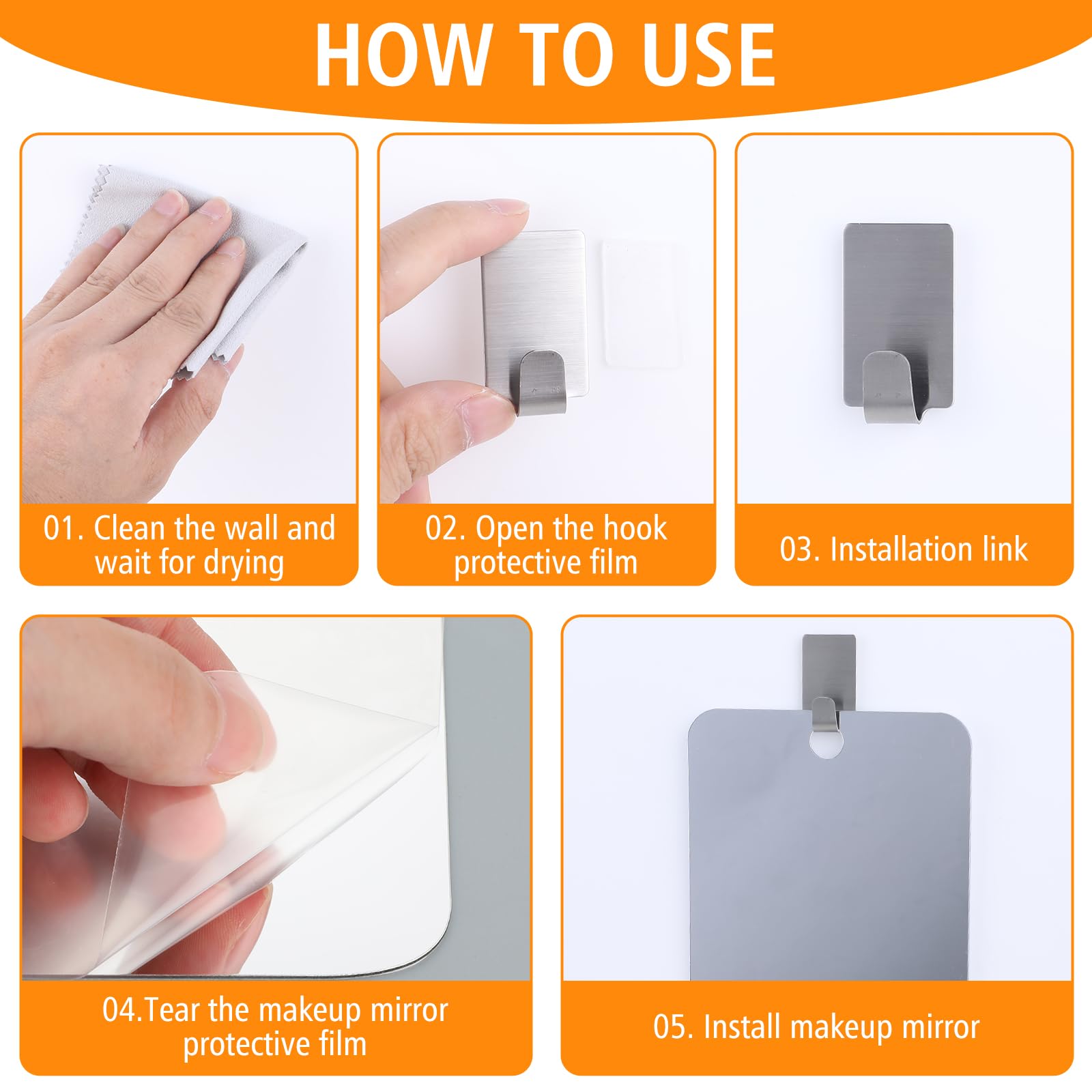 HOW TO USE

01. Clean the wall and wait for drying

02. Open the hook protective film

03. Installation link

04.Tear the makeup mirror protective film

05. Install makeup mirror