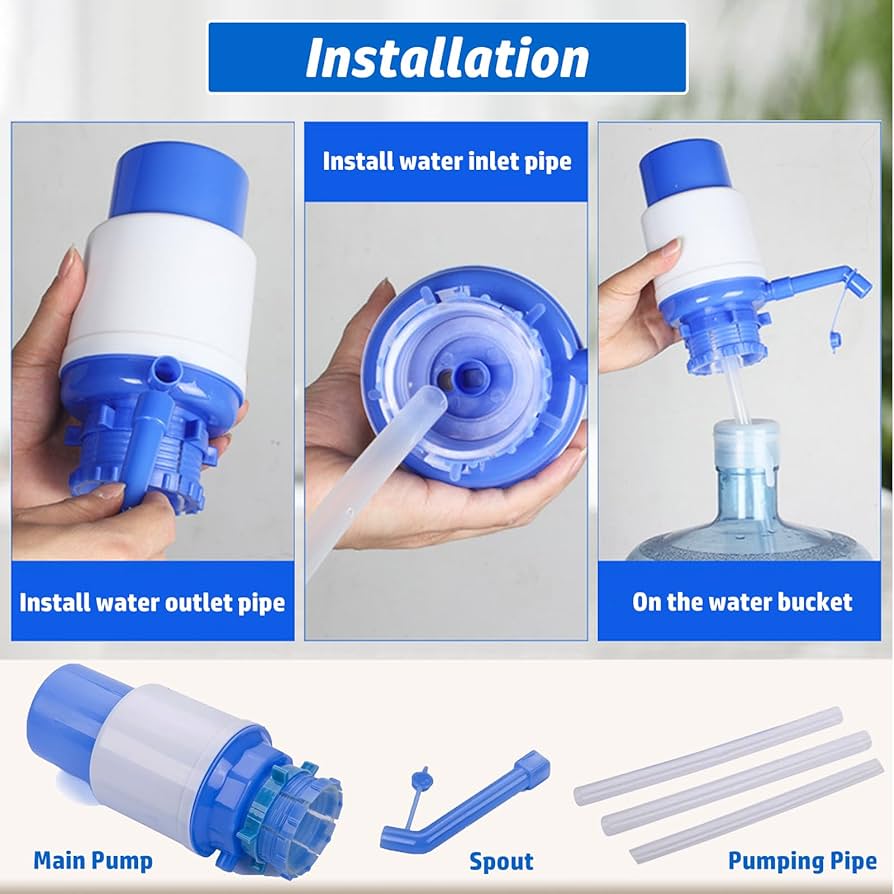 Installation

Install water outlet pipe

Install water inlet pipe

On the water bucket

Main Pump

Spout

Pumping Pipe