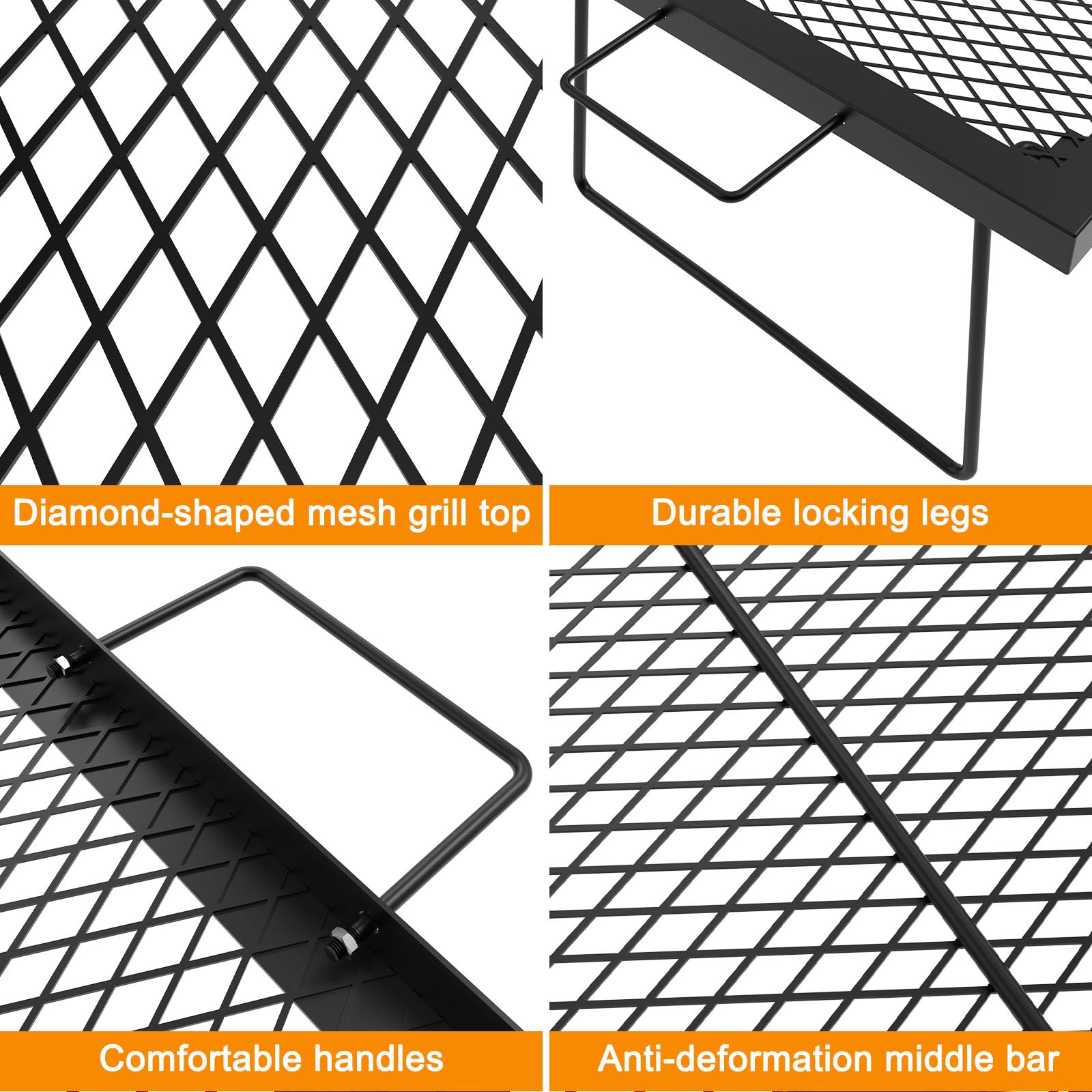 Diamond-shaped mesh grill top

Durable locking legs

Comfortable handles

Anti-deformation middle bar