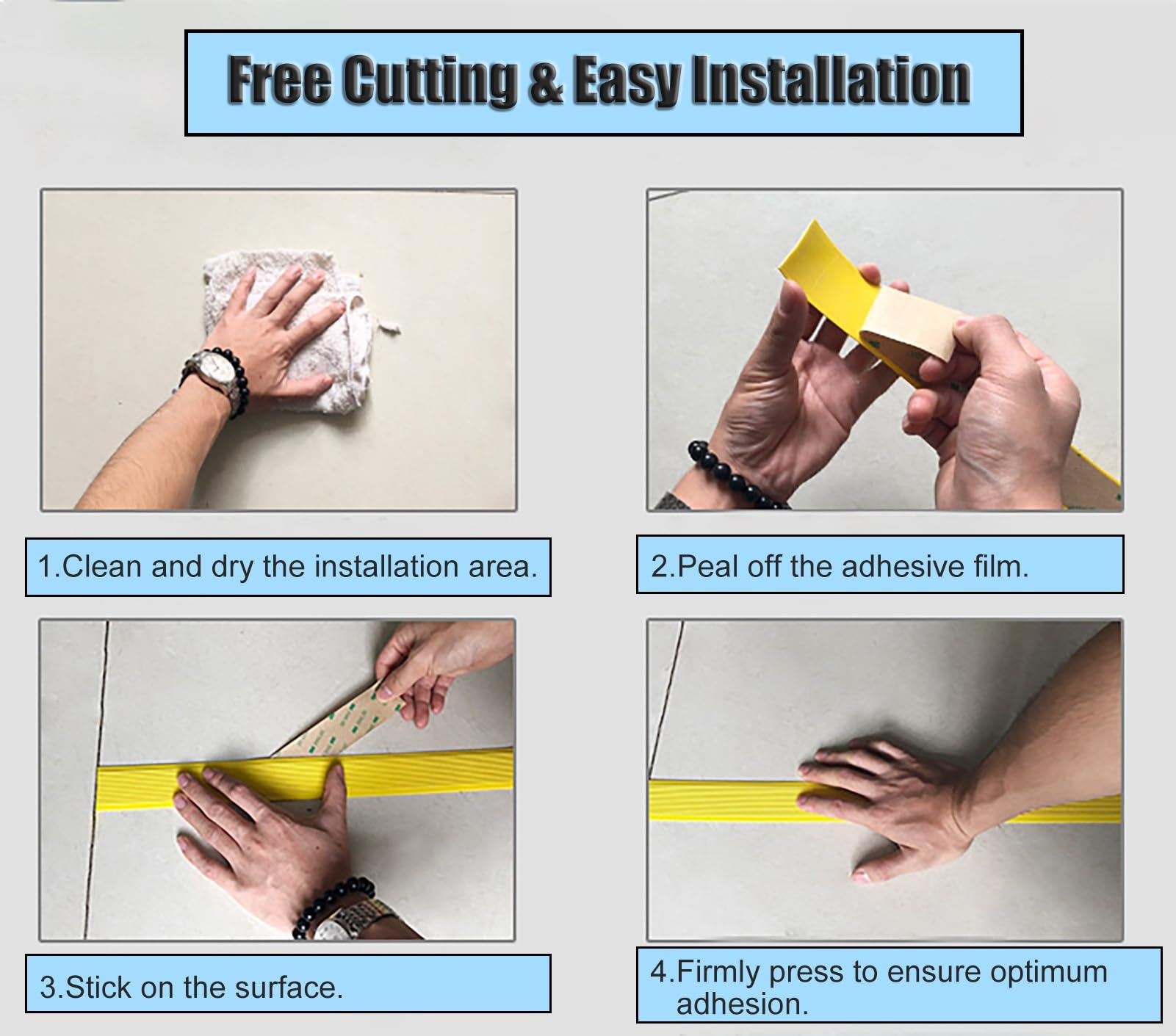 Free Cutting & Easy Installation

1.Clean and dry the installation area.

2.Peal off the adhesive film.

3.Stick on the surface.

4.Firmly press to ensure optimum adhesion.