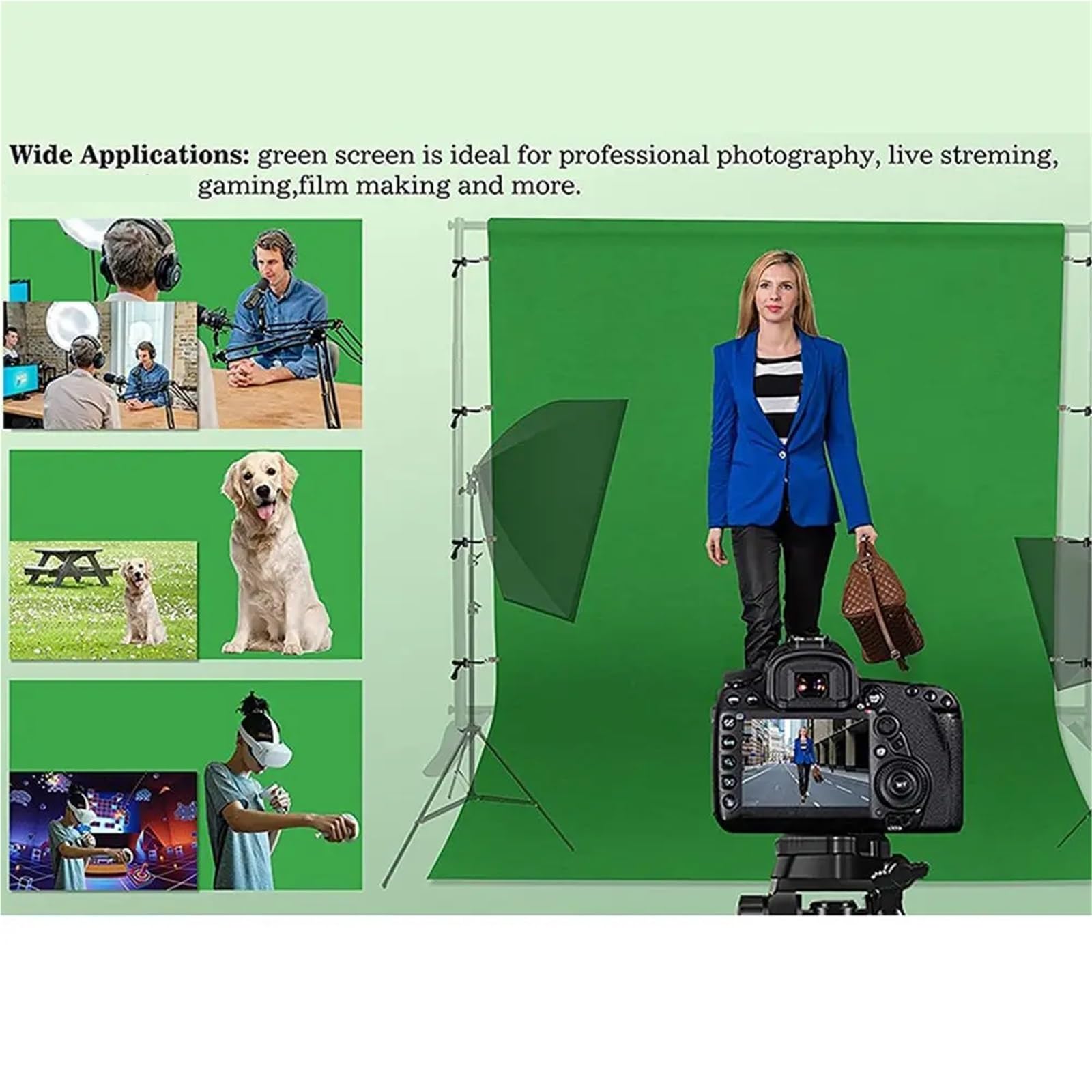 Wide Applications: green screen is ideal for professional photography, live streming, gaming,film making and more.