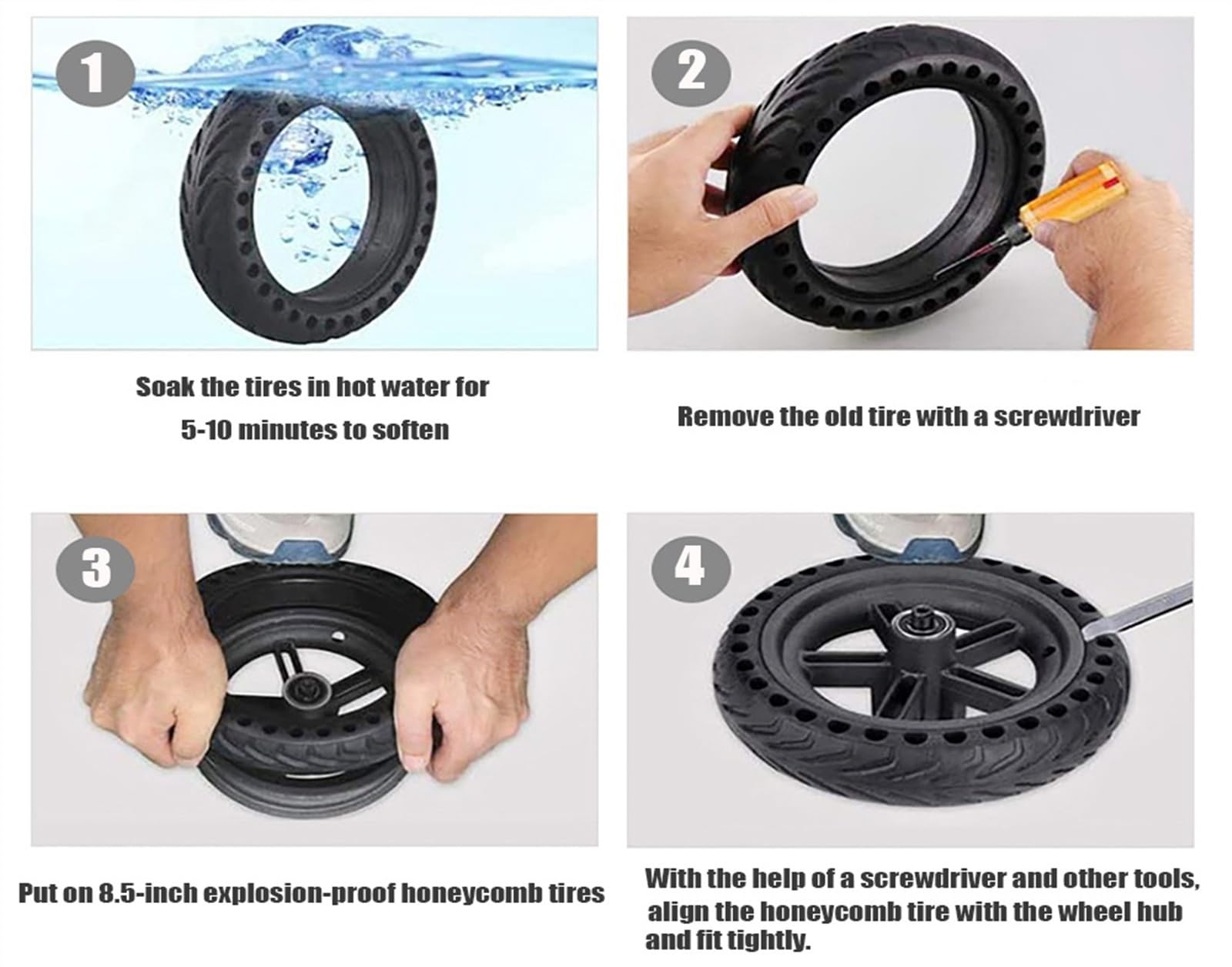 1

Soak the tires in hot water for 5-10 minutes to soften

2

Remove the old tire with a screwdriver

3

Put on 8.5-inch explosion-proof honeycomb tires

4

With the help of a screwdriver and other tools, align the honeycomb tire with the wheel hub and fit tightly.