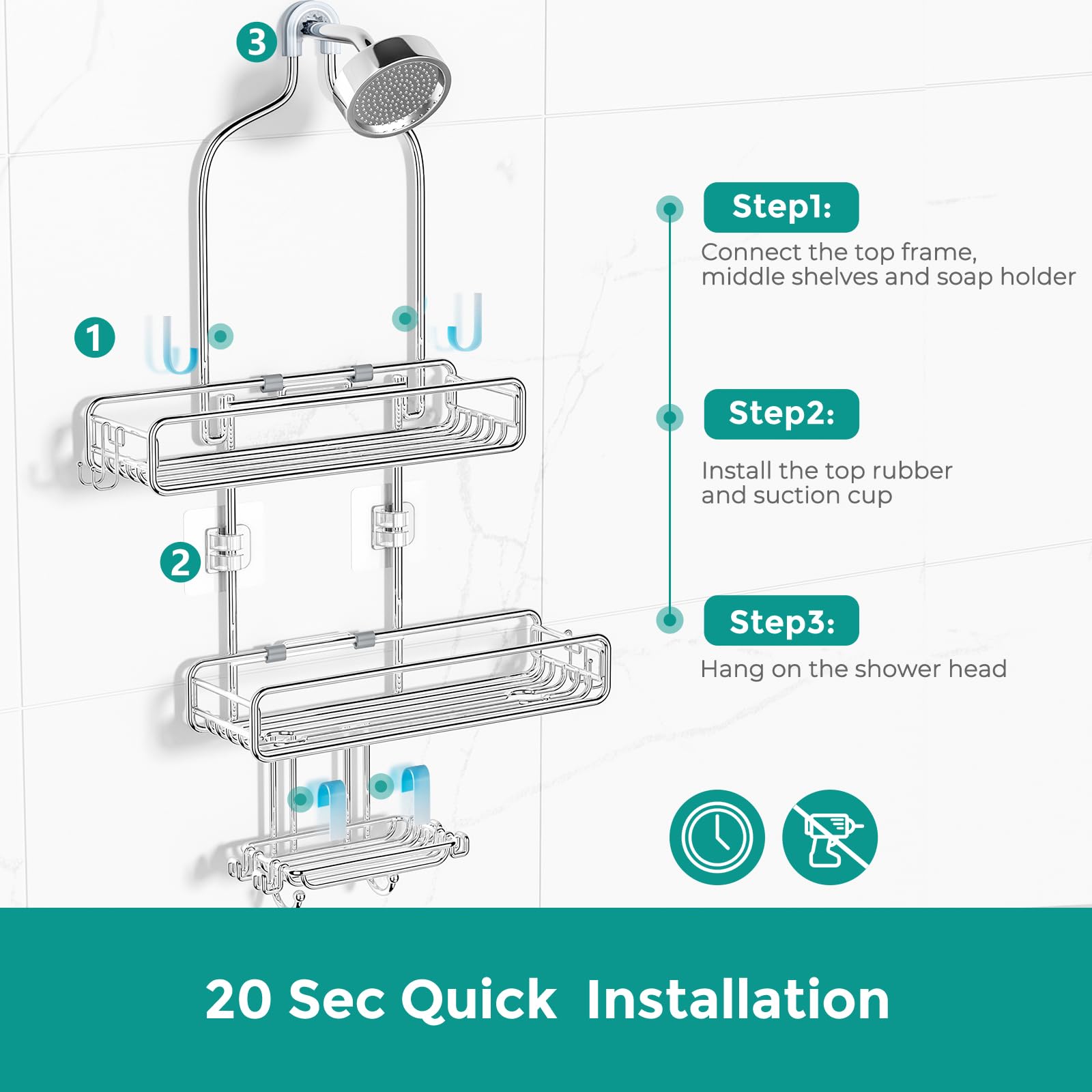 3

1

2

Step1:
Connect the top frame, middle shelves and soap holder

Step2:
Install the top rubber and suction cup

Step3:
Hang on the shower head

20 Sec Quick Installation