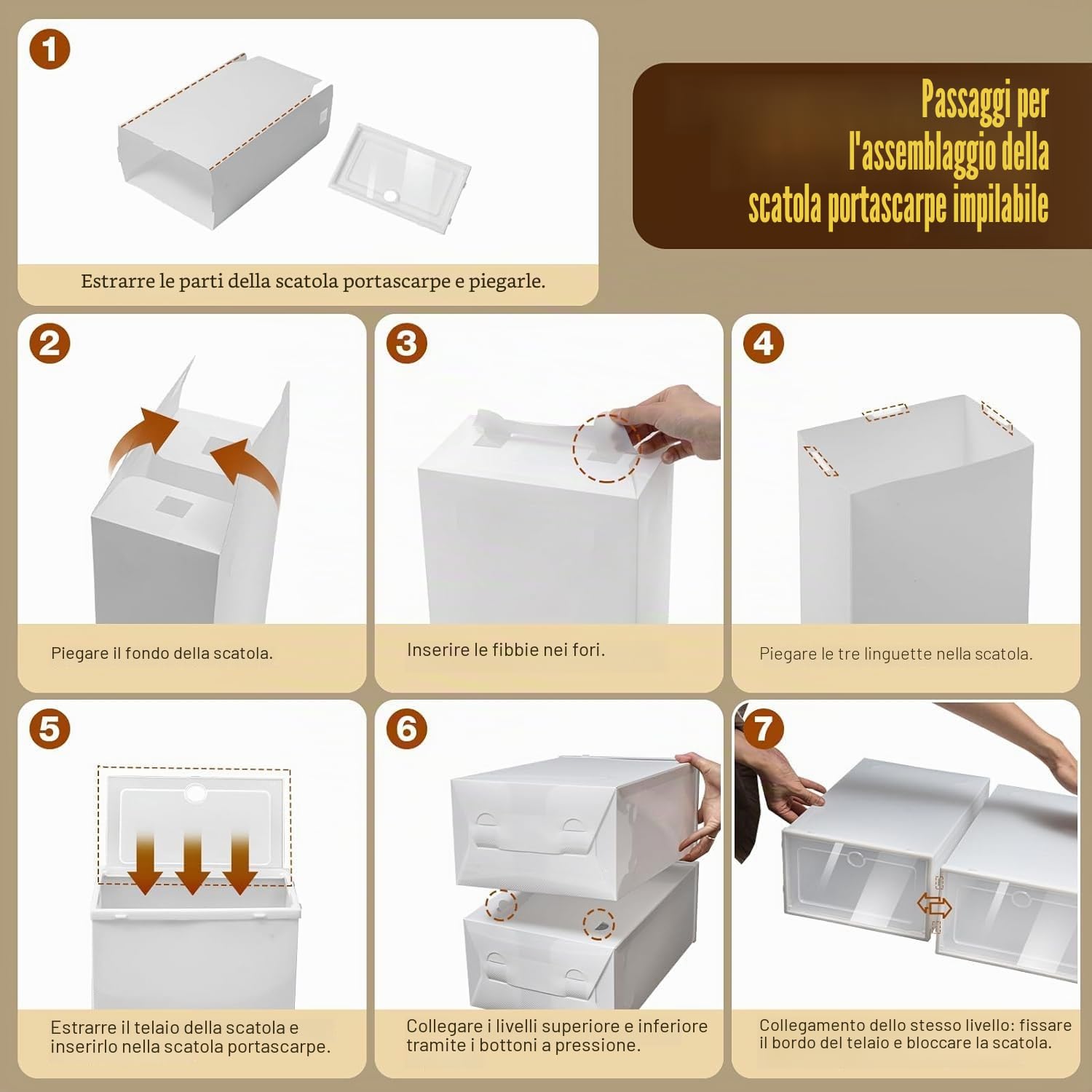 1

Estrarre le parti della scatola portascarpe e piegarle.

Passaggi per l'assemblaggio della scatola portascarpe impilabile

2

Piegare il fondo della scatola.

3

Inserire le fibbie nei fori.

4

Piegare le tre linguette nella scatola.

5

Estrarre il telaio della scatola e inserirlo nella scatola portascarpe.

6

Collegare i livelli superiore e inferiore tramite i bottoni a pressione.

7

Collegamento dello stesso livello: fissare il bordo del telaio e bloccare la scatola.