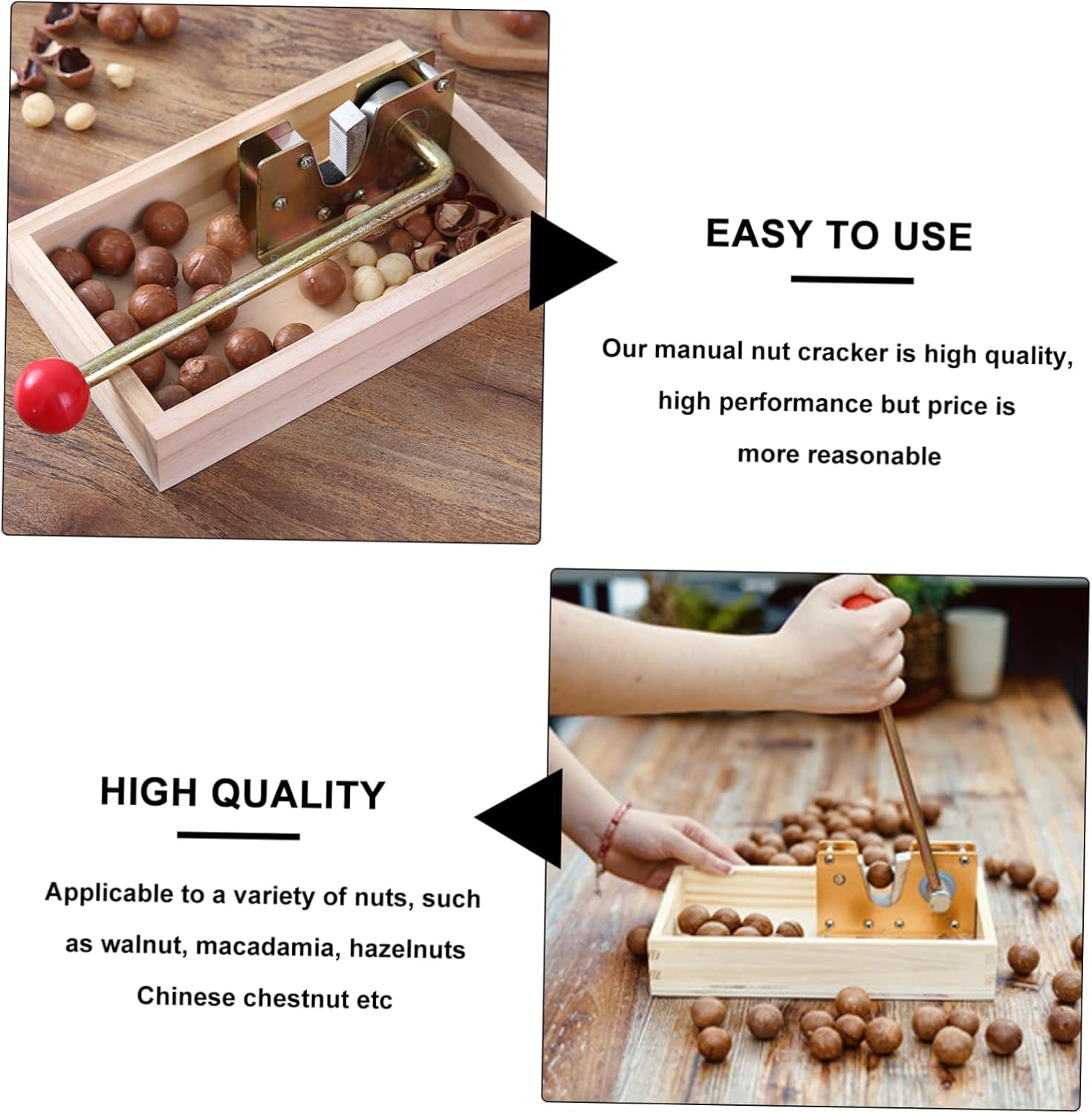 EASY TO USE

Our manual nut cracker is high quality, high performance but price is more reasonable

HIGH QUALITY

Applicable to a variety of nuts, such as walnut, macadamia, hazelnuts Chinese chestnut etc