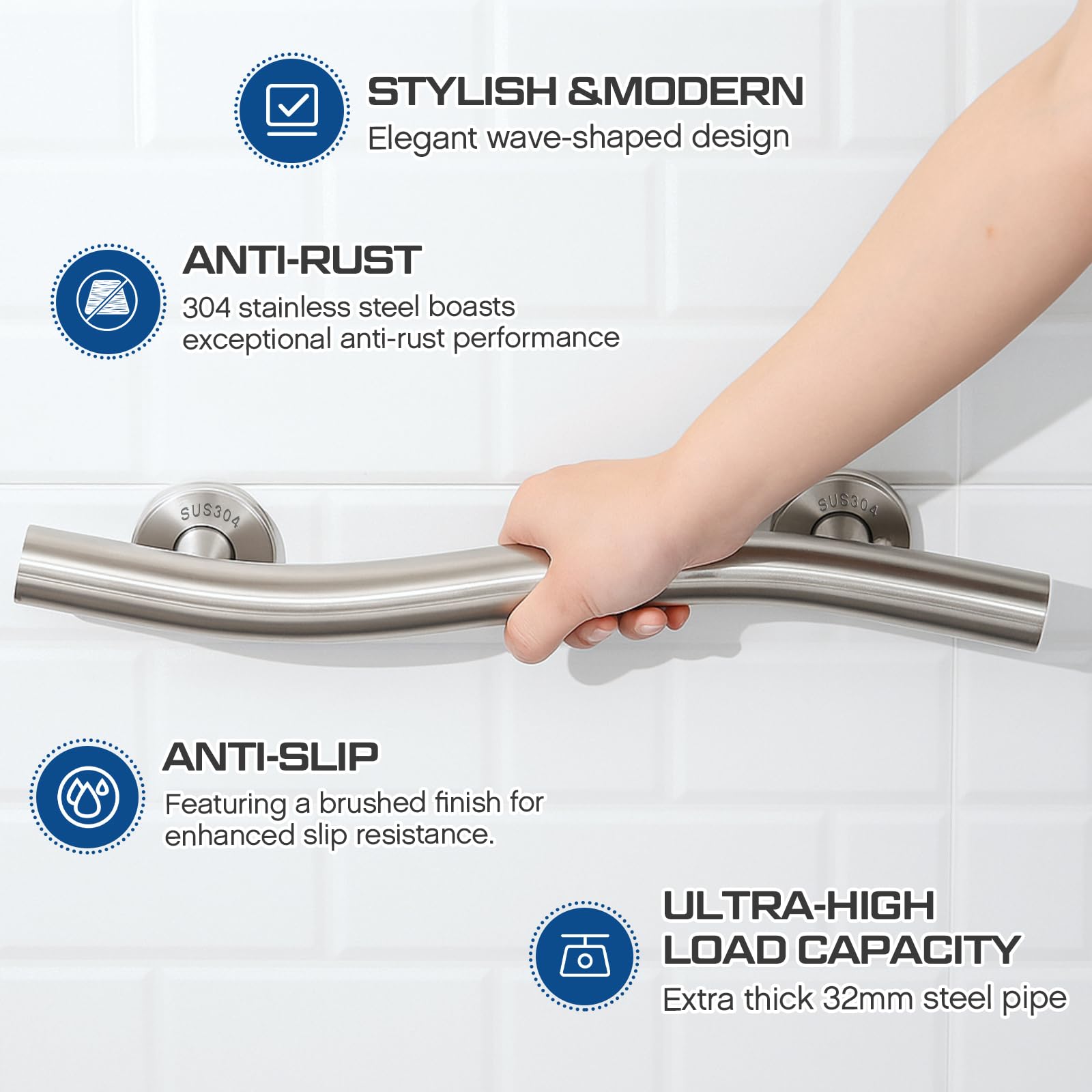 STYLISH &MODERN
Elegant wave-shaped design

ANTI-RUST
304 stainless steel boasts exceptional anti-rust performance

SUS304

SUS304

ANTI-SLIP
Featuring a brushed finish for enhanced slip resistance.

ULTRA-HIGH LOAD CAPACITY
Extra thick 32mm steel pipe