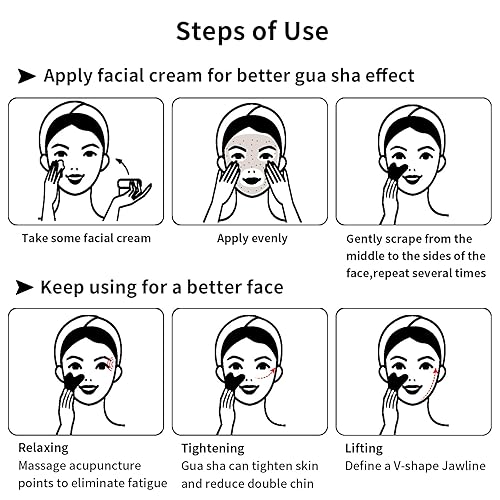 Steps of Use

➤ Apply facial cream for better gua sha effect

Take some facial cream

Apply evenly

Gently scrape from the middle to the sides of the face,repeat several times

➤ Keep using for a better face

Relaxing
Massage acupuncture points to eliminate fatigue

Tightening
Gua sha can tighten skin and reduce double chin

Lifting
Define a V-shape Jawline