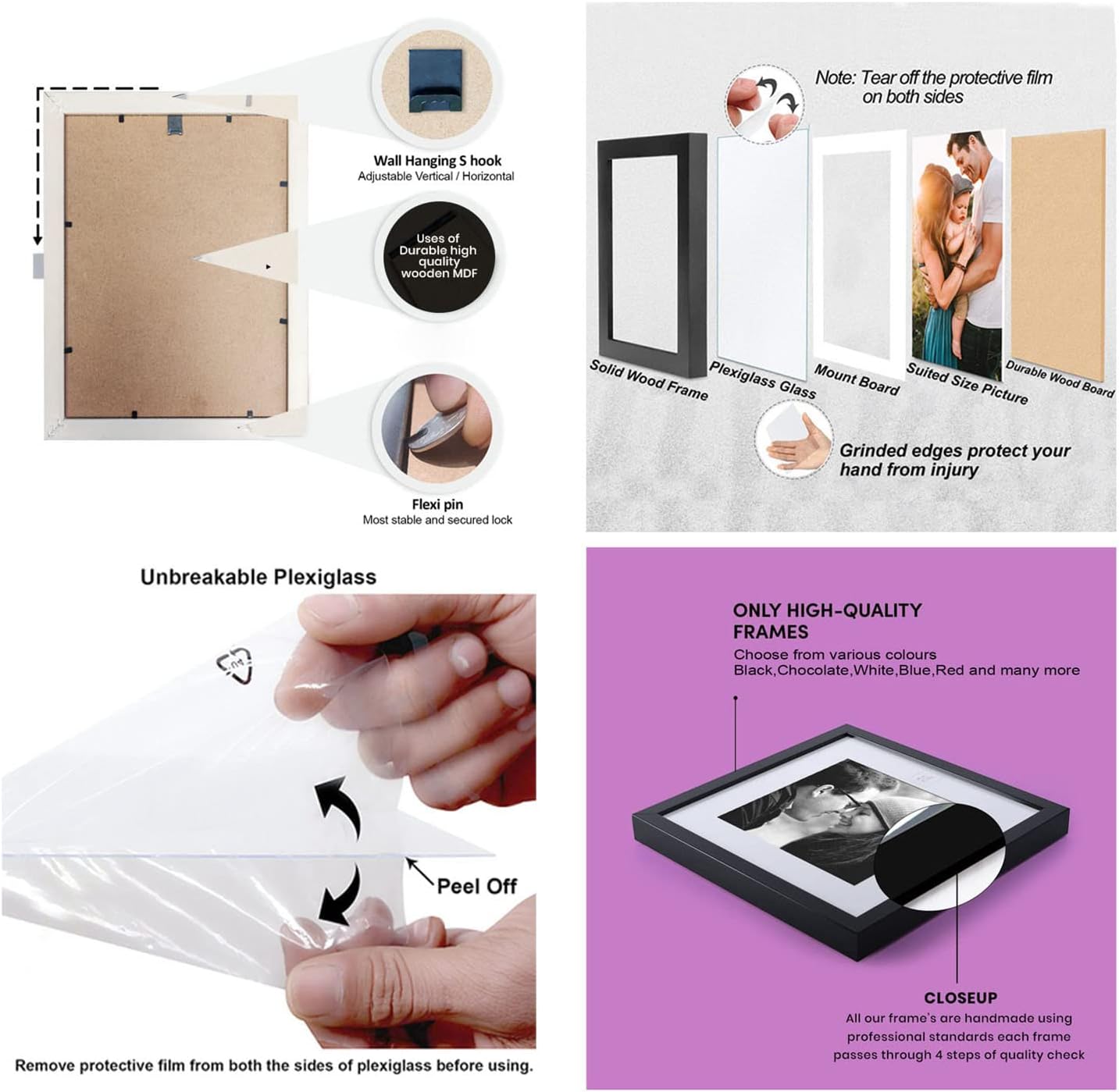 Wall Hanging S hook
Adjustable Vertical / Horizontal

Uses of Durable high quality wooden MDF

Flexi pin
Most stable and secured lock

Note: Tear off the protective film on both sides

Solid Wood Frame

Plexiglass Glass

Mount Board

Suited Size Picture

Durable Wood Board

Grinded edges protect your hand from injury

Unbreakable Plexiglass

Peel Off

Remove protective film from both the sides of plexiglass before using.

ONLY HIGH-QUALITY FRAMES
Choose from various colours
Black,Chocolate,White,Blue,Red and many more

CLOSEUP
All our frame's are handmade using professional standards each frame passes through 4 steps of quality check