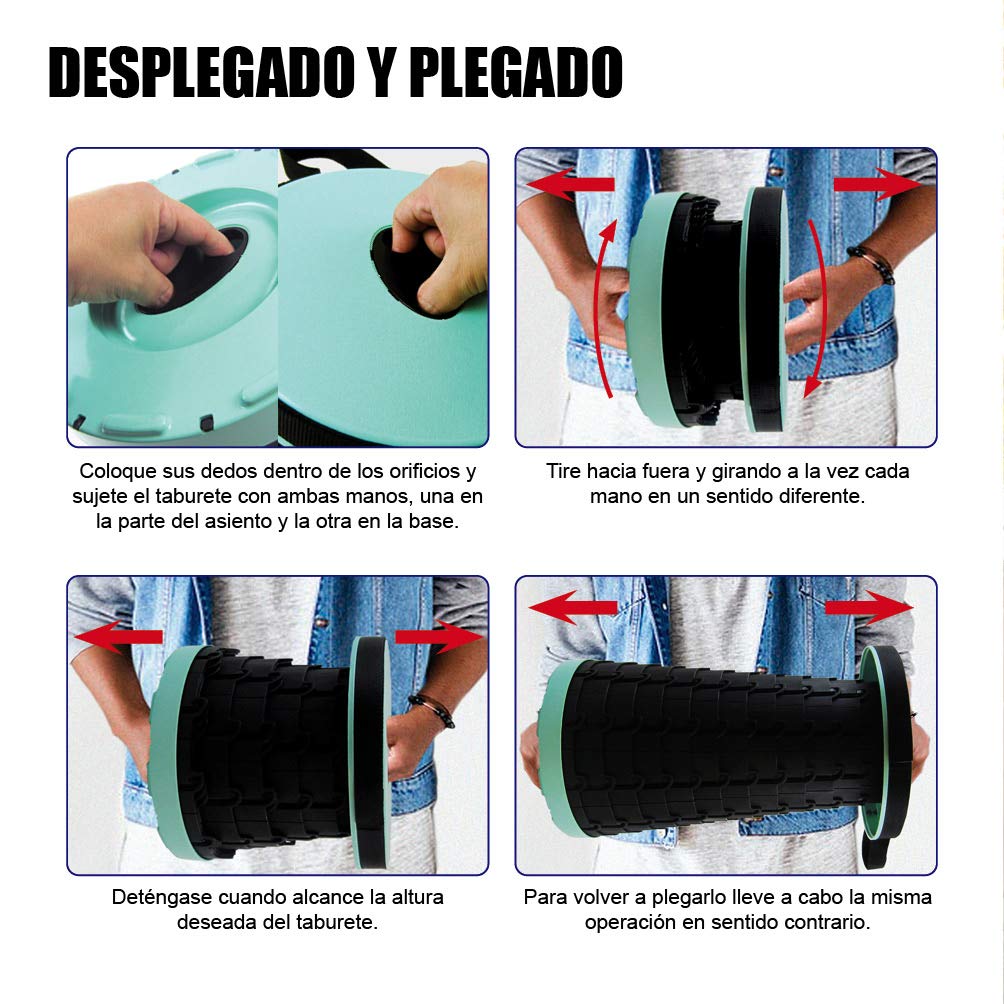 DESPLEGADO Y PLEGADO

Coloque sus dedos dentro de los orificios y sujete el taburete con ambas manos, una en la parte del asiento y la otra en la base.

Tire hacia fuera y girando a la vez cada mano en un sentido diferente.

Deténgase cuando alcance la altura deseada del taburete.

Para volver a plegarlo lleve a cabo la misma operación en sentido contrario.