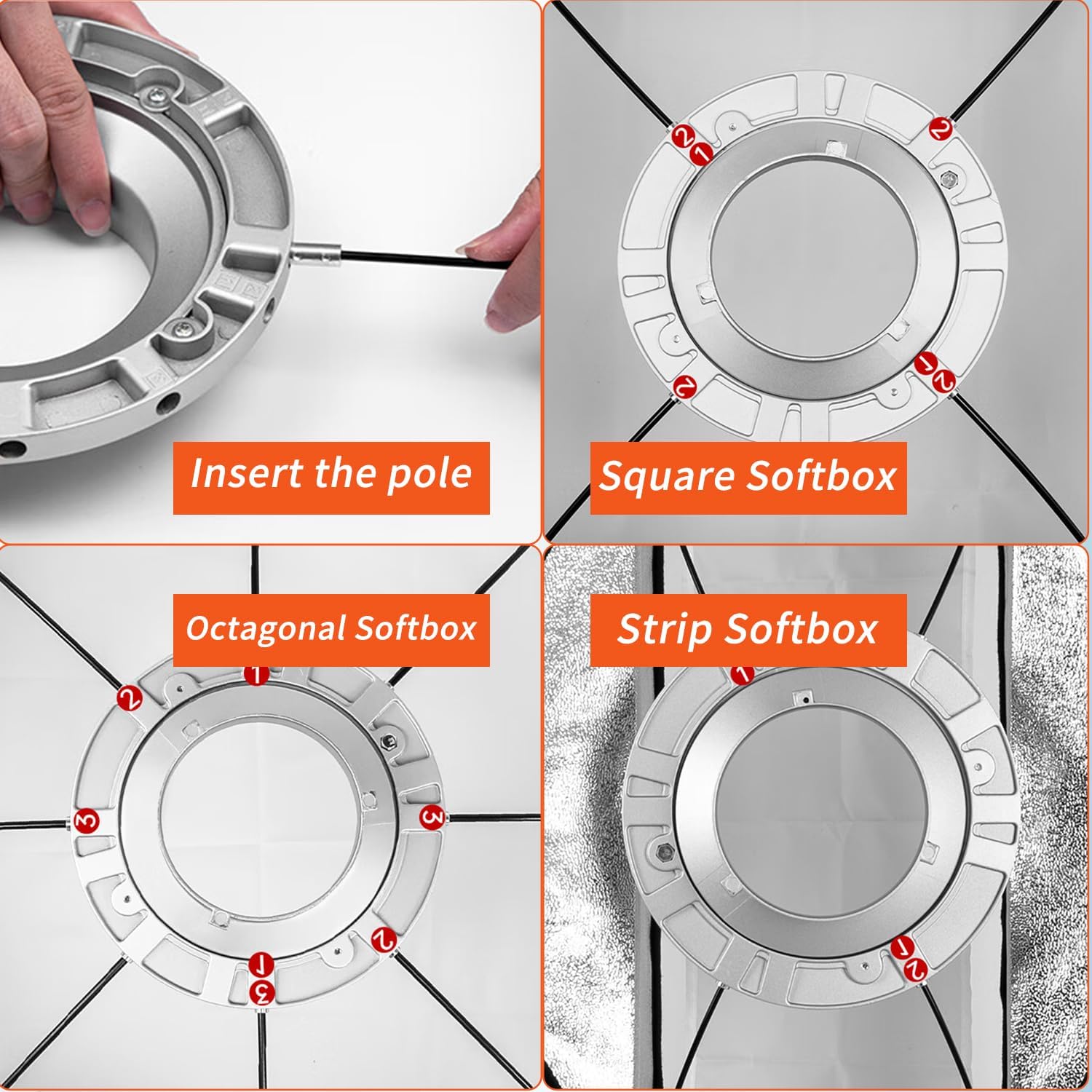 Insert the pole

Square Softbox

2
1
2
1
2
2

Octagonal Softbox

1
2
3
3
2
1
3

Strip Softbox

1
1
2