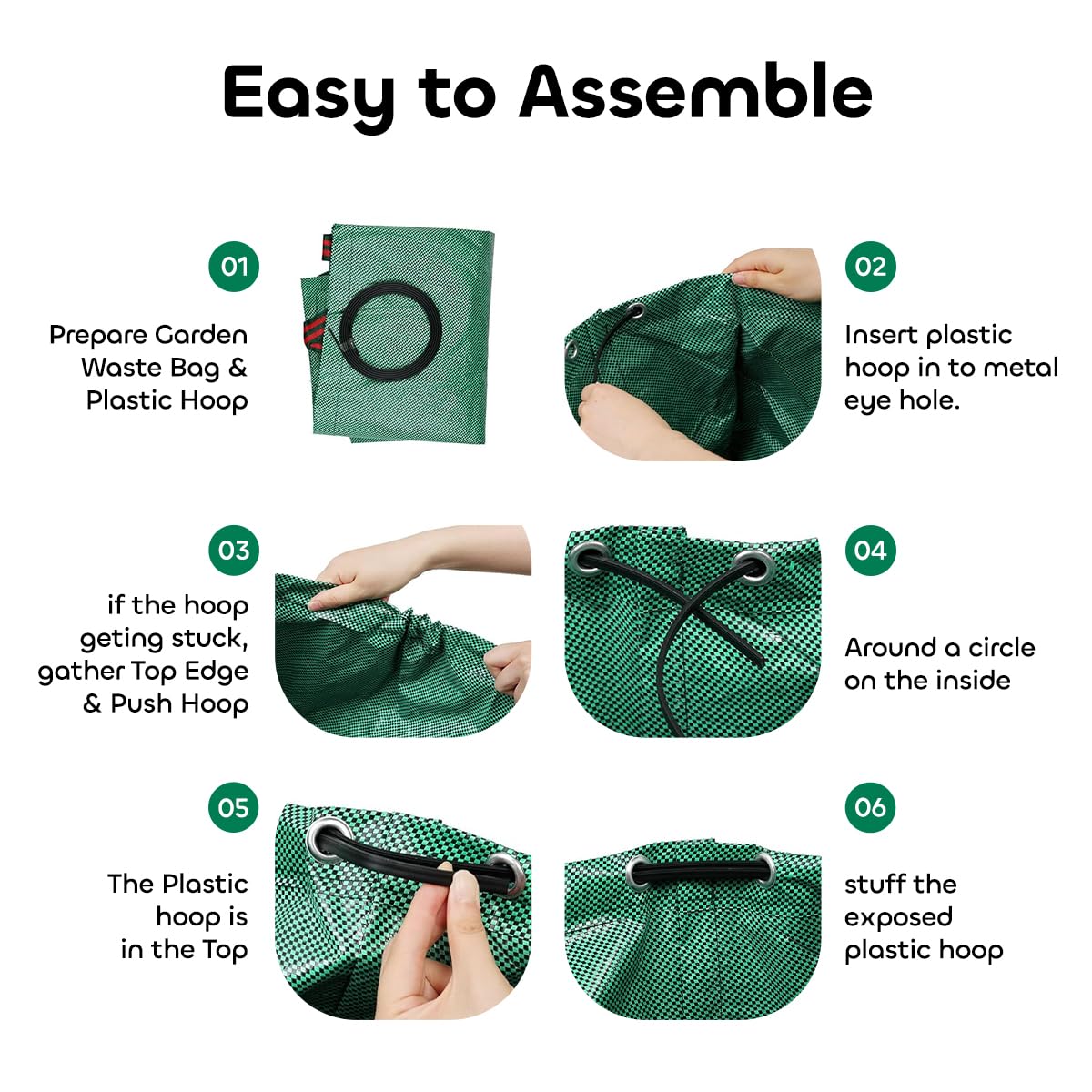 Easy to Assemble

01

Prepare Garden Waste Bag & Plastic Hoop

02

Insert plastic hoop in to metal eye hole.

03

if the hoop geting stuck, gather Top Edge & Push Hoop

04

Around a circle on the inside

05

The Plastic hoop is in the Top

06

stuff the exposed plastic hoop