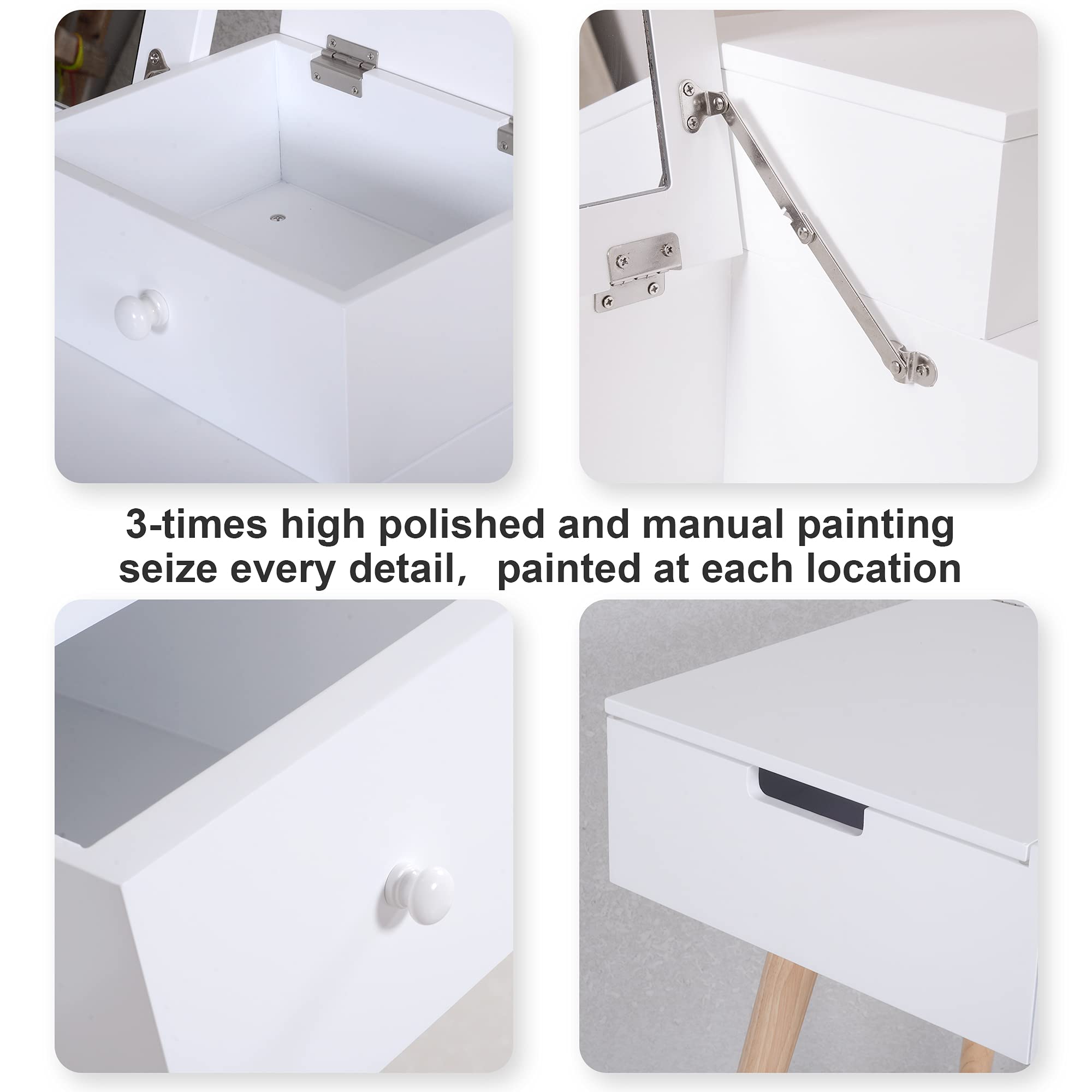 3-times high polished and manual painting
seize every detail,  painted at each location