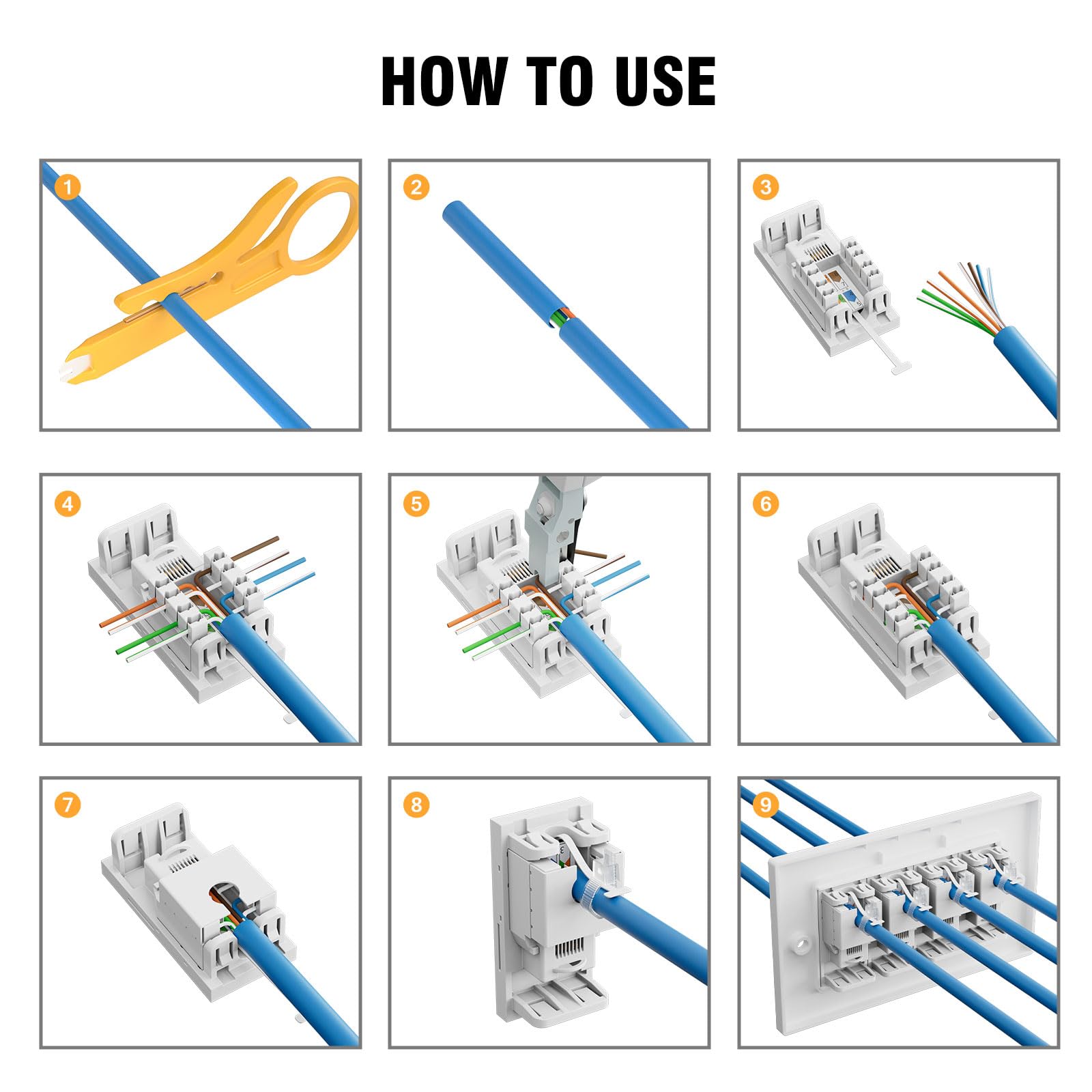 HOW TO USE

1

2

3

4

5

6

7

8

9