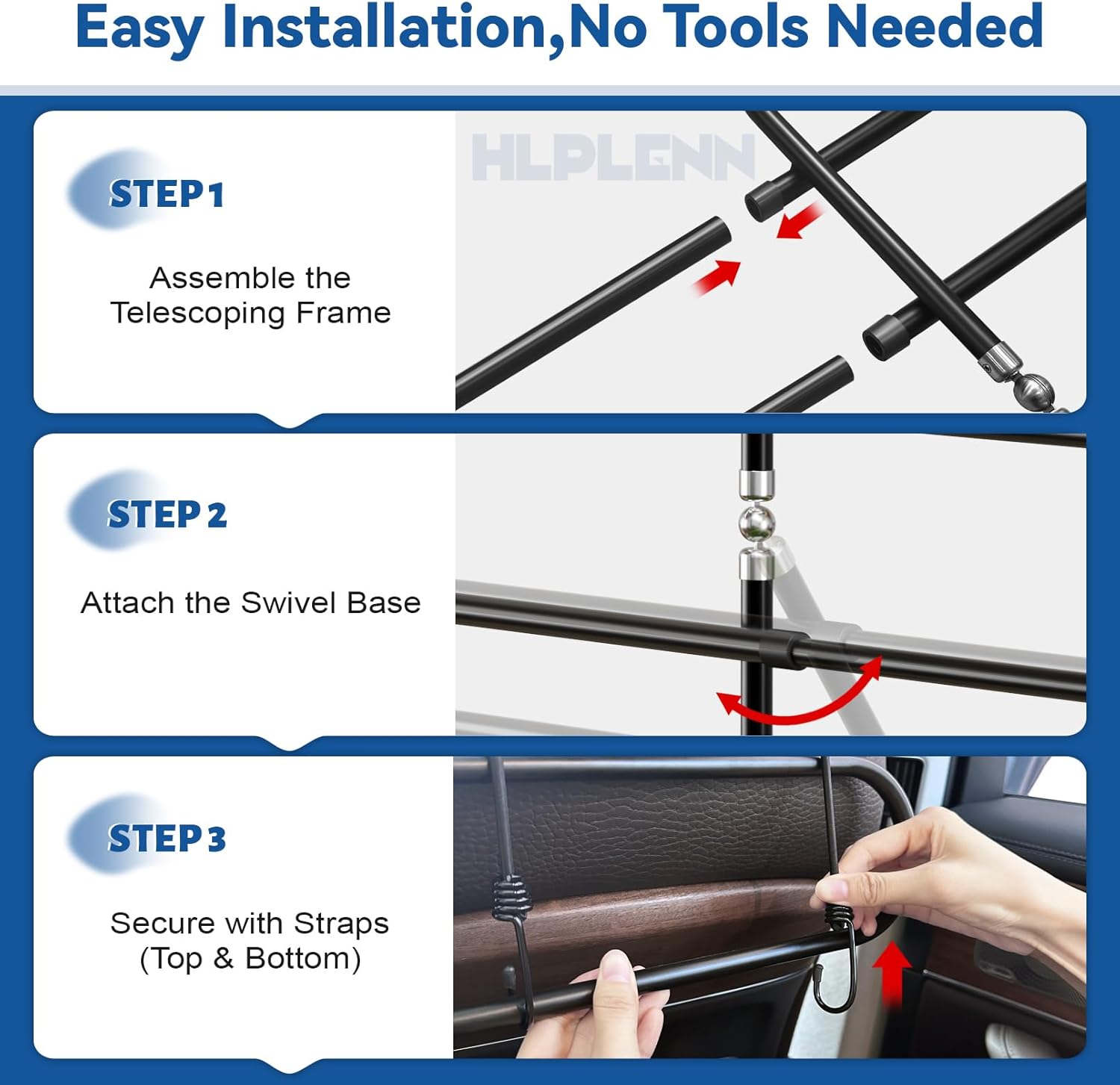 Easy Installation,No Tools Needed

STEP 1

Assemble the Telescoping Frame

HLPLENN

STEP 2

Attach the Swivel Base

STEP 3

Secure with Straps (Top & Bottom)