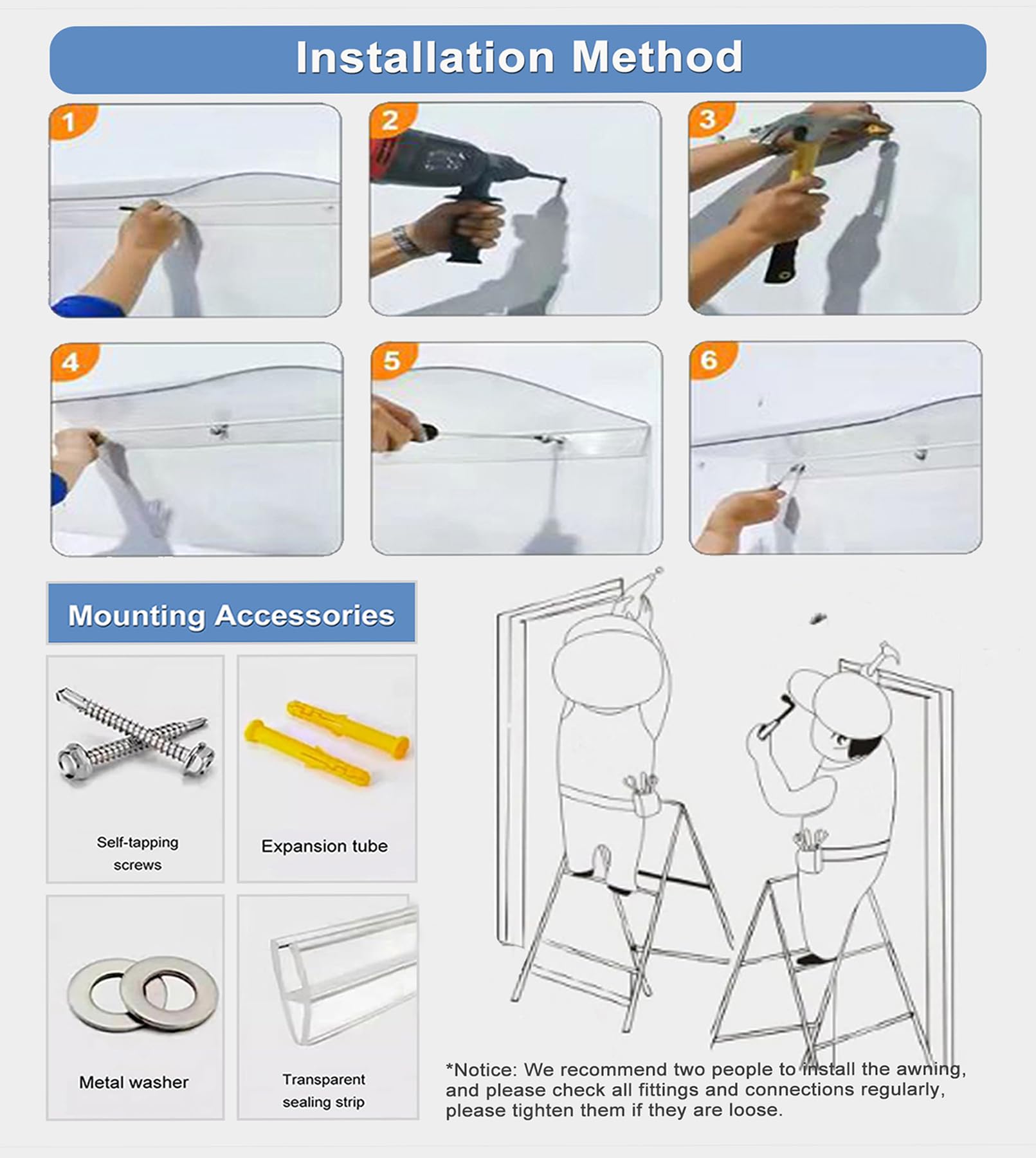 Installation Method

1

2

3

4

5

6

Mounting Accessories

Self-tapping screws

Expansion tube

Metal washer

Transparent sealing strip

*Notice: We recommend two people to install the awning, and please check all fittings and connections regularly, please tighten them if they are loose.