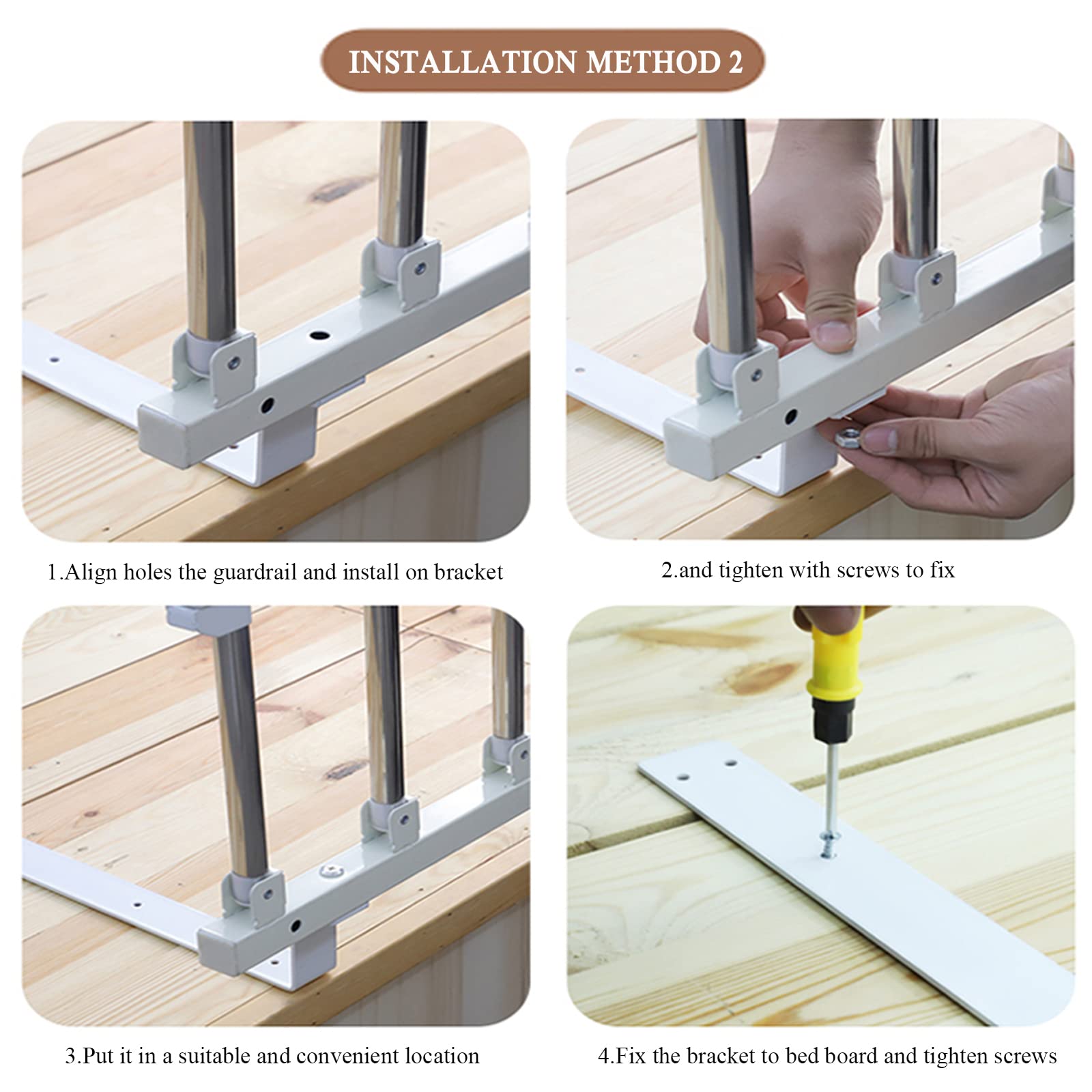 INSTALLATION METHOD 2

1.Align holes the guardrail and install on bracket

2.and tighten with screws to fix

3.Put it in a suitable and convenient location

4.Fix the bracket to bed board and tighten screws