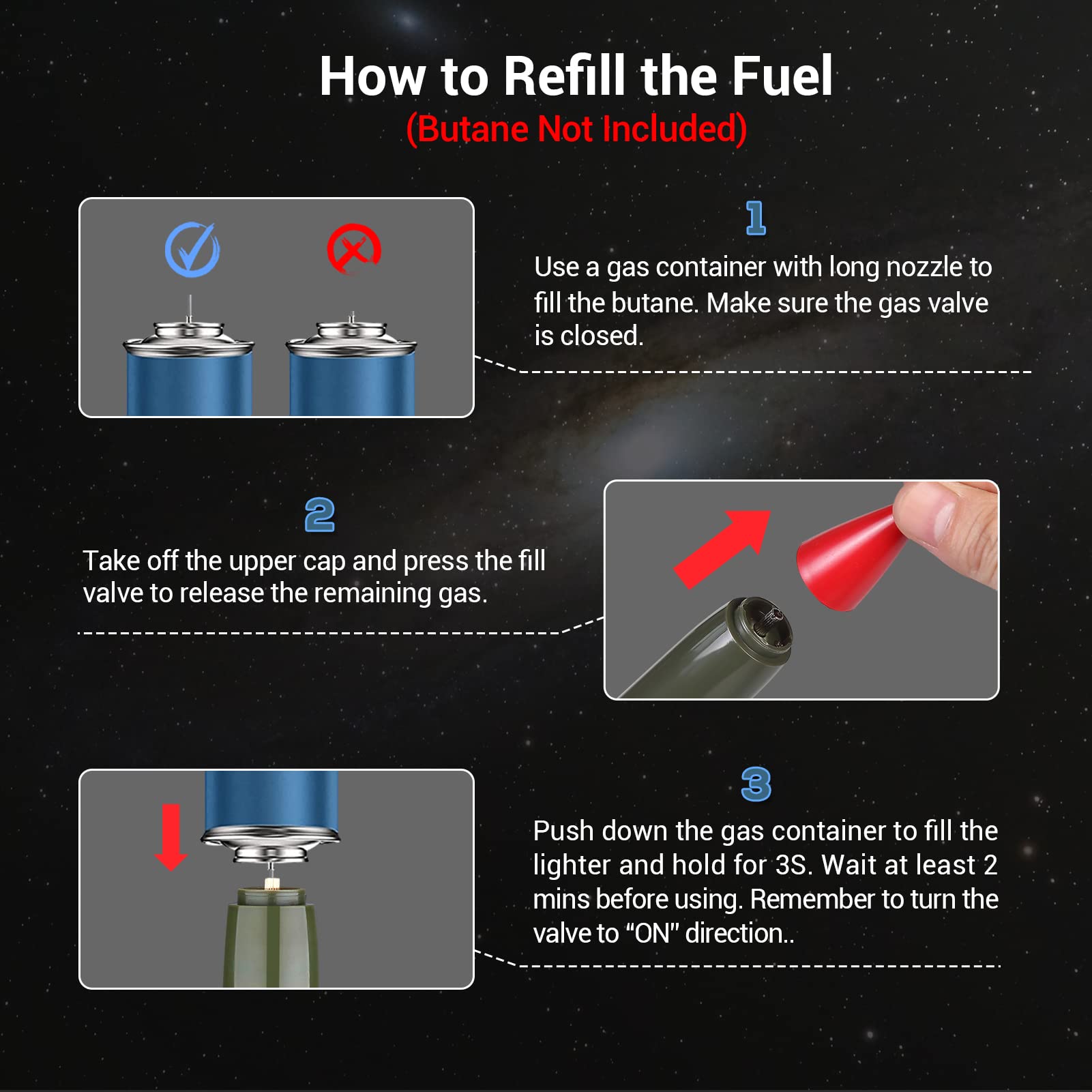 How to Refill the Fuel
(Butane Not Included)

1
Use a gas container with long nozzle to fill the butane. Make sure the gas valve is closed.

2
Take off the upper cap and press the fill valve to release the remaining gas.

3
Push down the gas container to fill the lighter and hold for 3S. Wait at least 2 mins before using. Remember to turn the valve to "ON" direction..