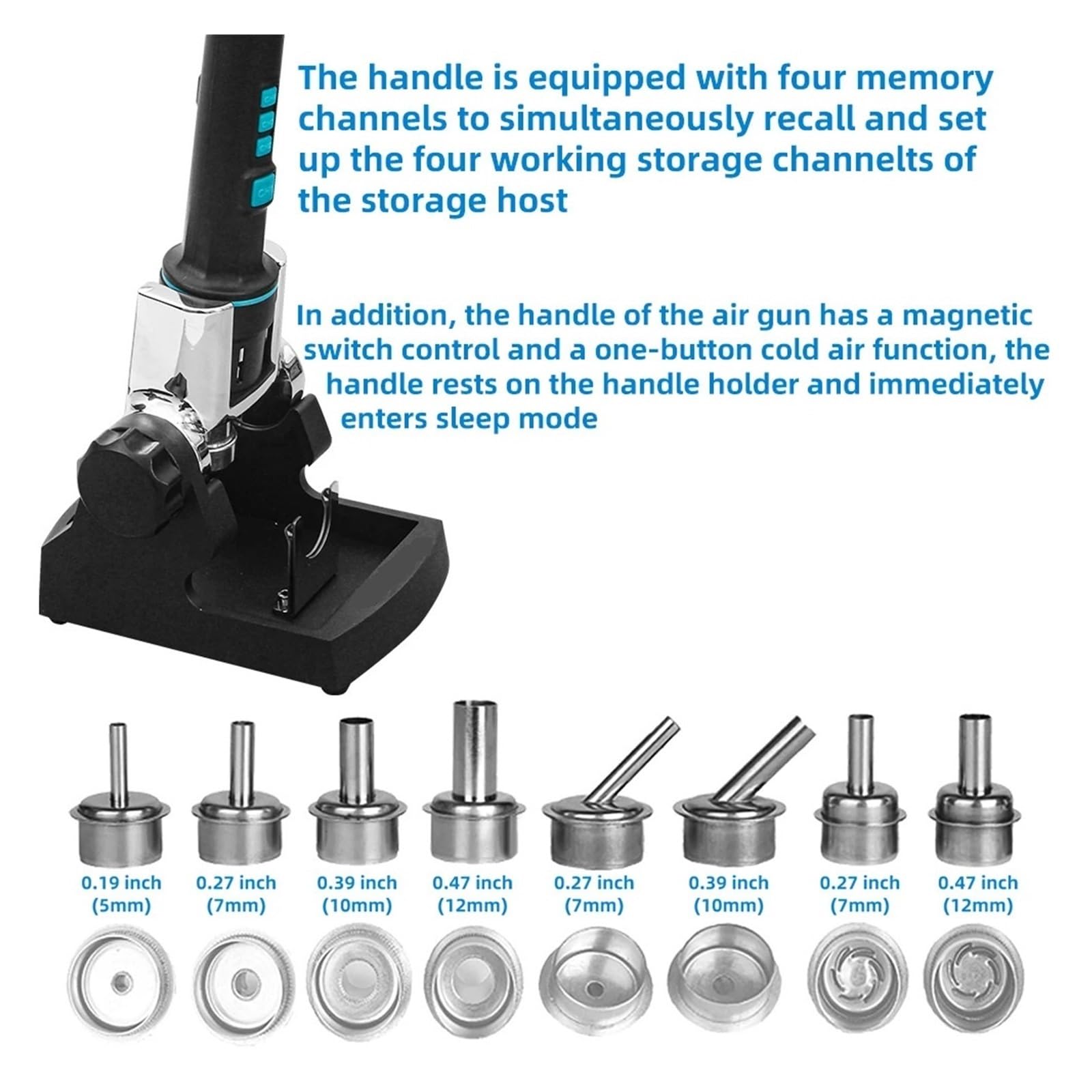 The handle is equipped with four memory channels to simultaneously recall and set up the four working storage channelts of the storage host

In addition, the handle of the air gun has a magnetic switch control and a one-button cold air function, the handle rests on the handle holder and immediately enters sleep mode

0.19 inch (5mm)
0.27 inch (7mm)
0.39 inch (10mm)
0.47 inch (12mm)
0.27 inch (7mm)
0.39 inch (10mm)
0.27 inch (7mm)
0.47 inch (12mm)