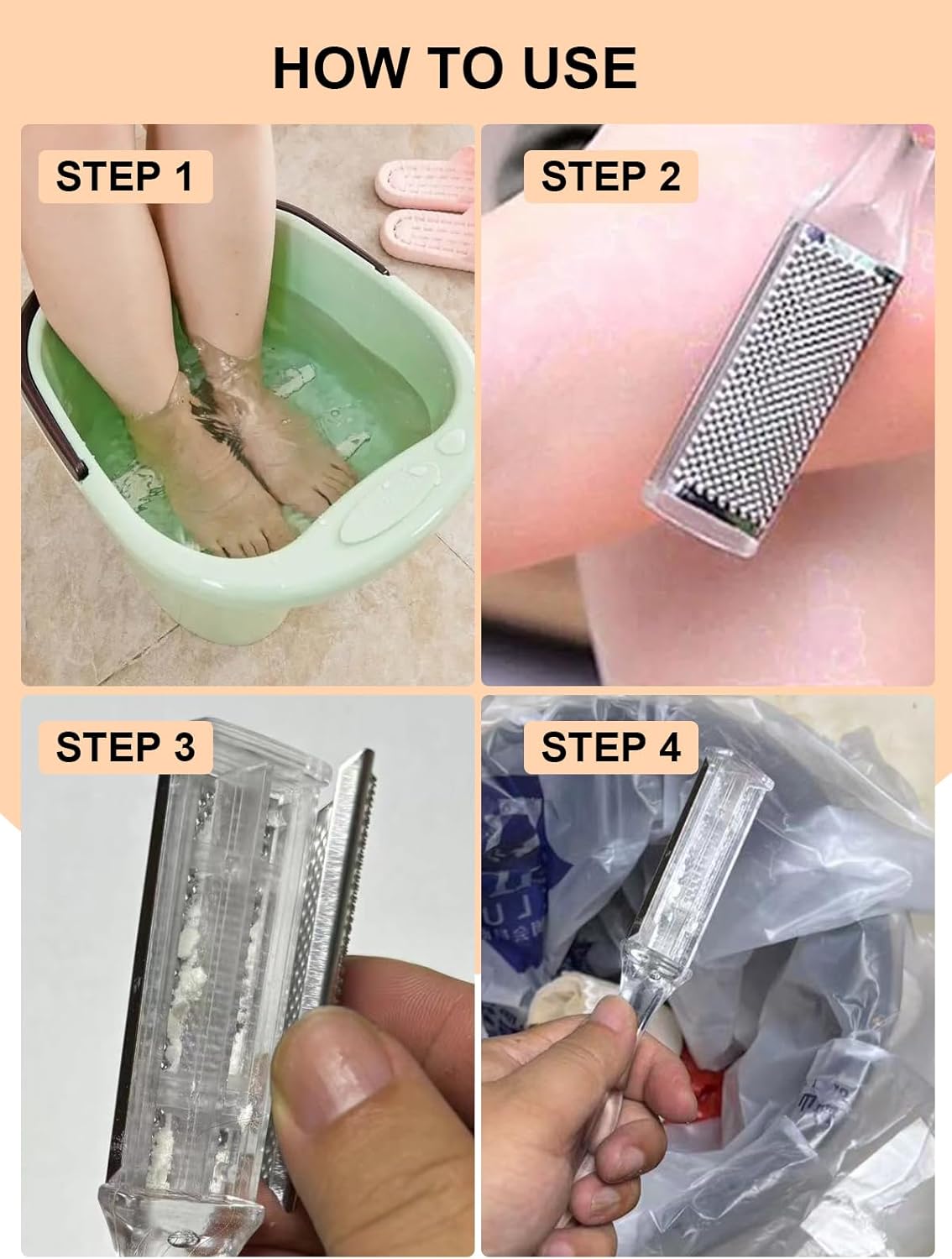 HOW TO USE

STEP 1

STEP 2

STEP 3

STEP 4