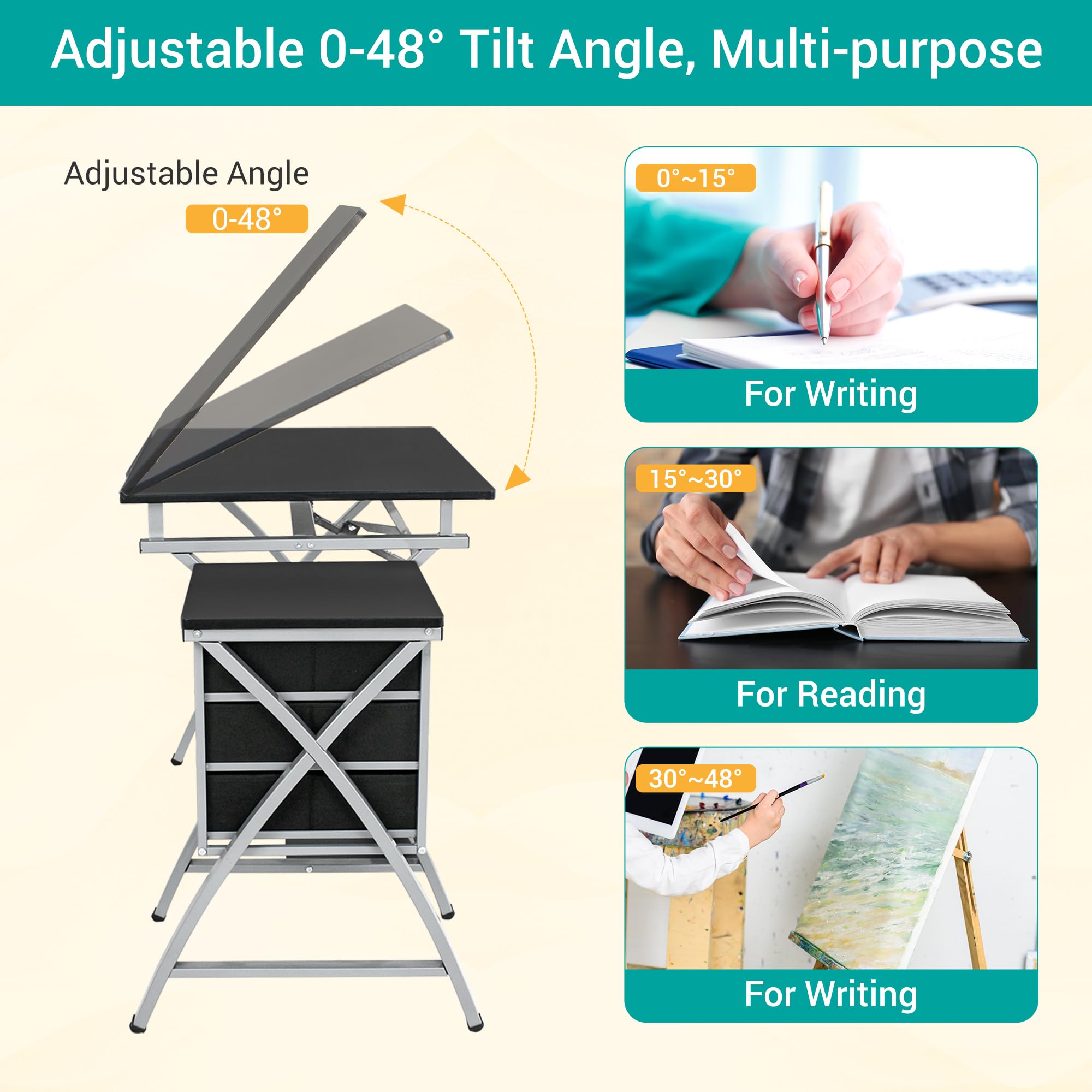 Adjustable 0-48° Tilt Angle, Multi-purpose

Adjustable Angle

0-48°

0°~15°

For Writing

15°~30°

For Reading

30°~48°

For Writing