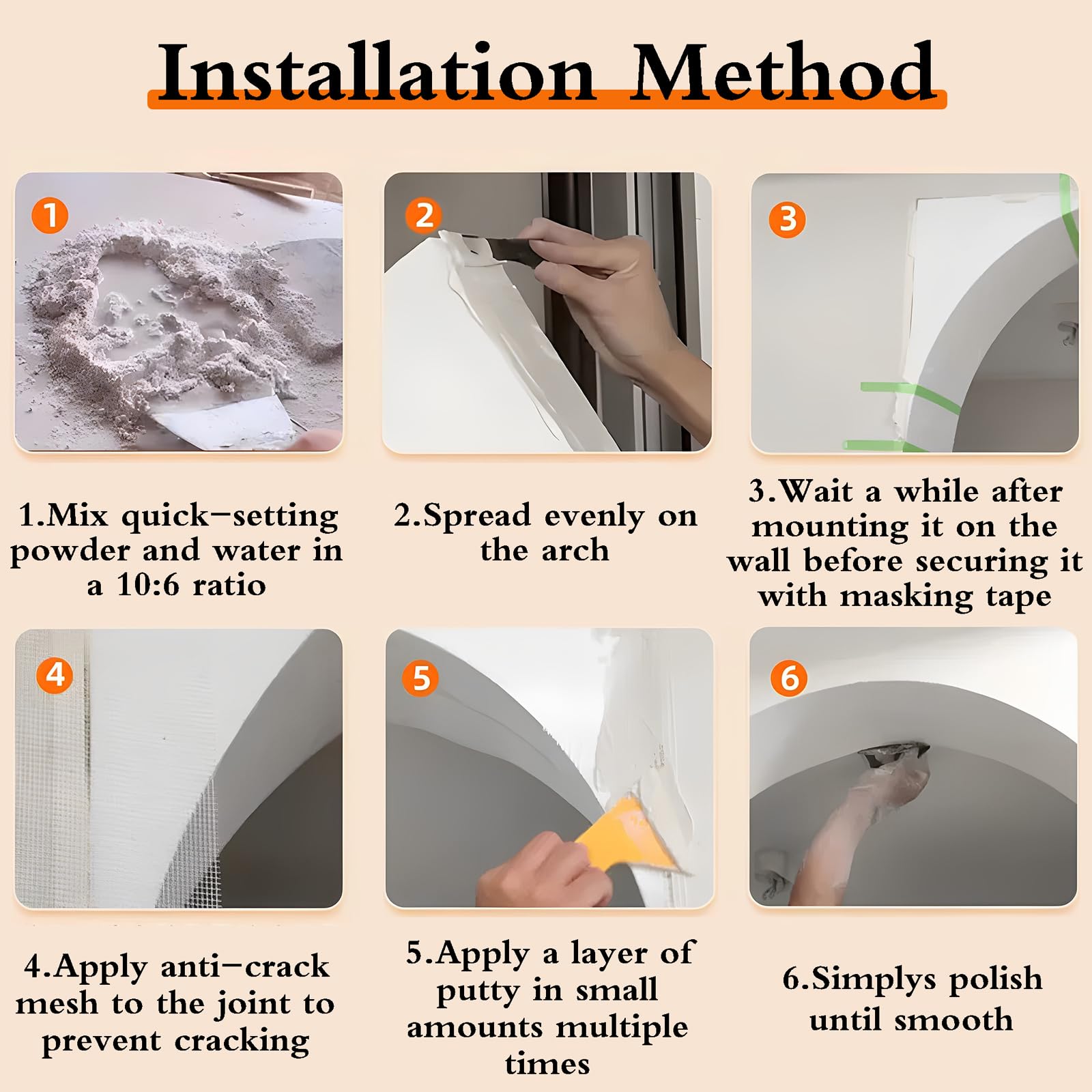 Installation Method

1

2

3

1.Mix quick-setting powder and water in a 10:6 ratio

2.Spread evenly on the arch

3.Wait a while after mounting it on the wall before securing it with masking tape

4

5

6

4.Apply anti-crack mesh to the joint to prevent cracking

5.Apply a layer of putty in small amounts multiple times

6.Simplys polish until smooth