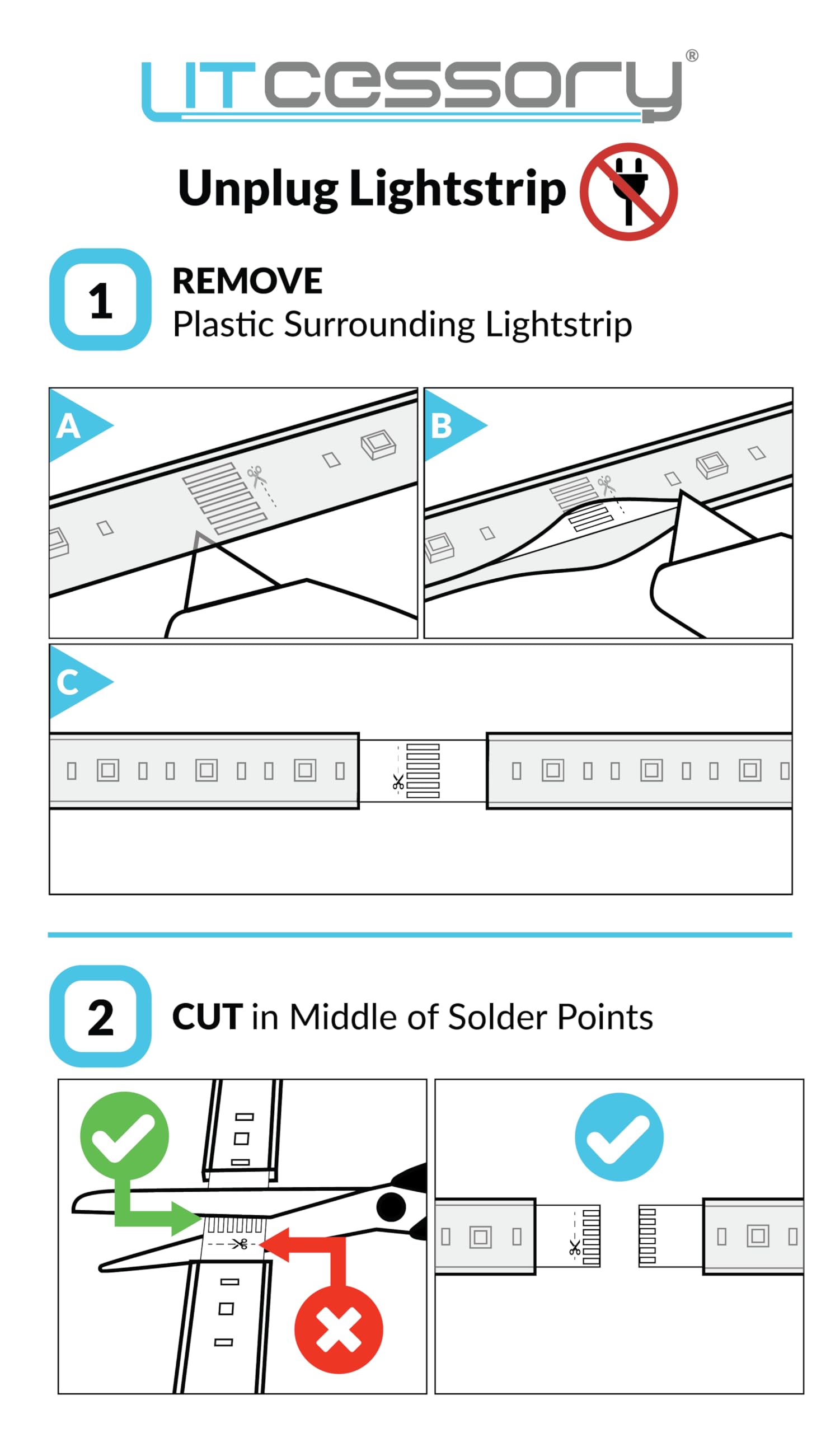 LITcessory®

Unplug Lightstrip

1 REMOVE
Plastic Surrounding Lightstrip

A

B

C

2 CUT in Middle of Solder Points