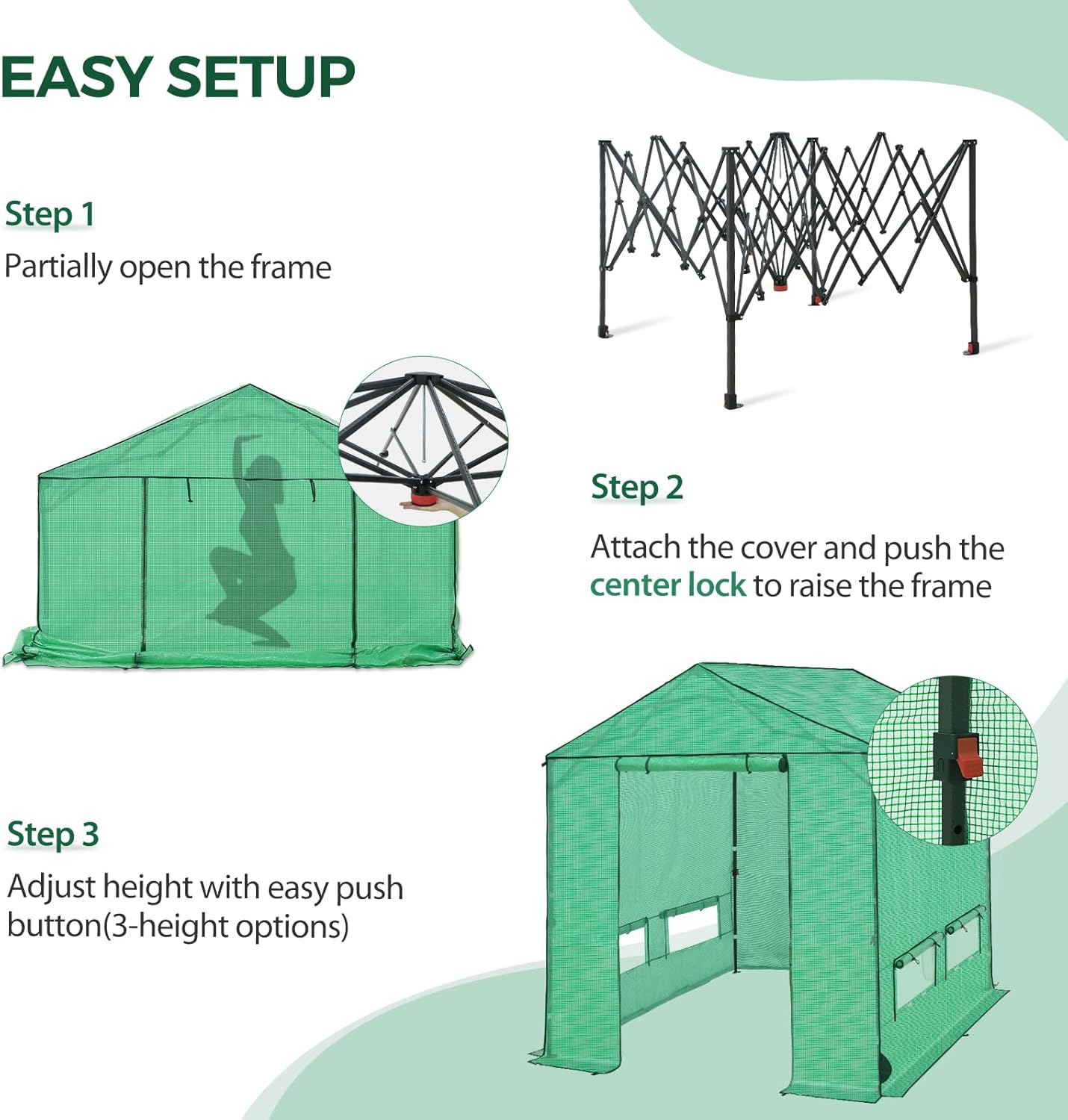 EASY SETUP

Step 1
Partially open the frame

Step 2
Attach the cover and push the center lock to raise the frame

Step 3
Adjust height with easy push button(3-height options)