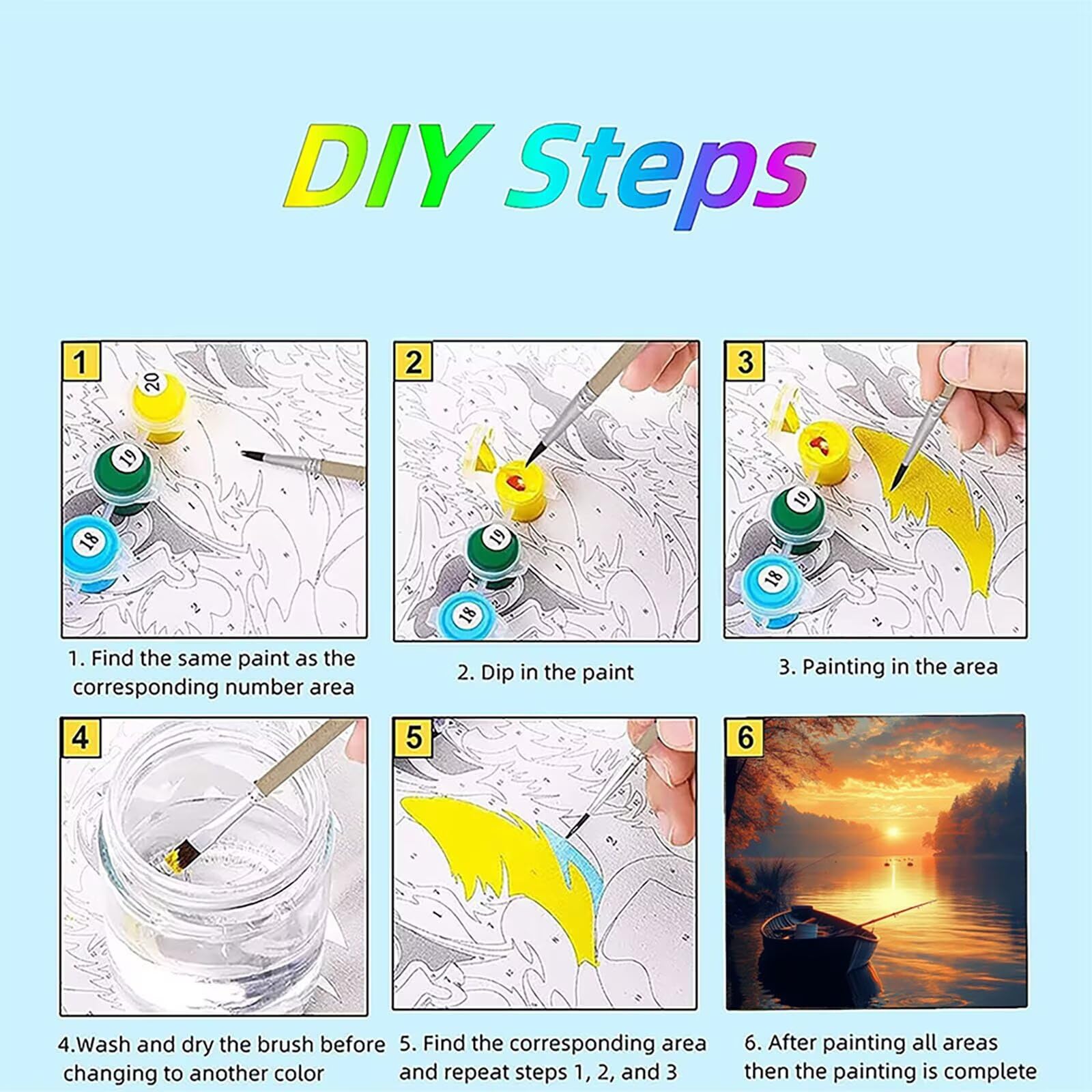 DIY Steps

1

20

19

18

1. Find the same paint as the corresponding number area

2

19

18

2. Dip in the paint

3

19

18

3. Painting in the area

4

4.Wash and dry the brush before changing to another color

5

5. Find the corresponding area and repeat steps 1, 2, and 3

6

6. After painting all areas then the painting is complete