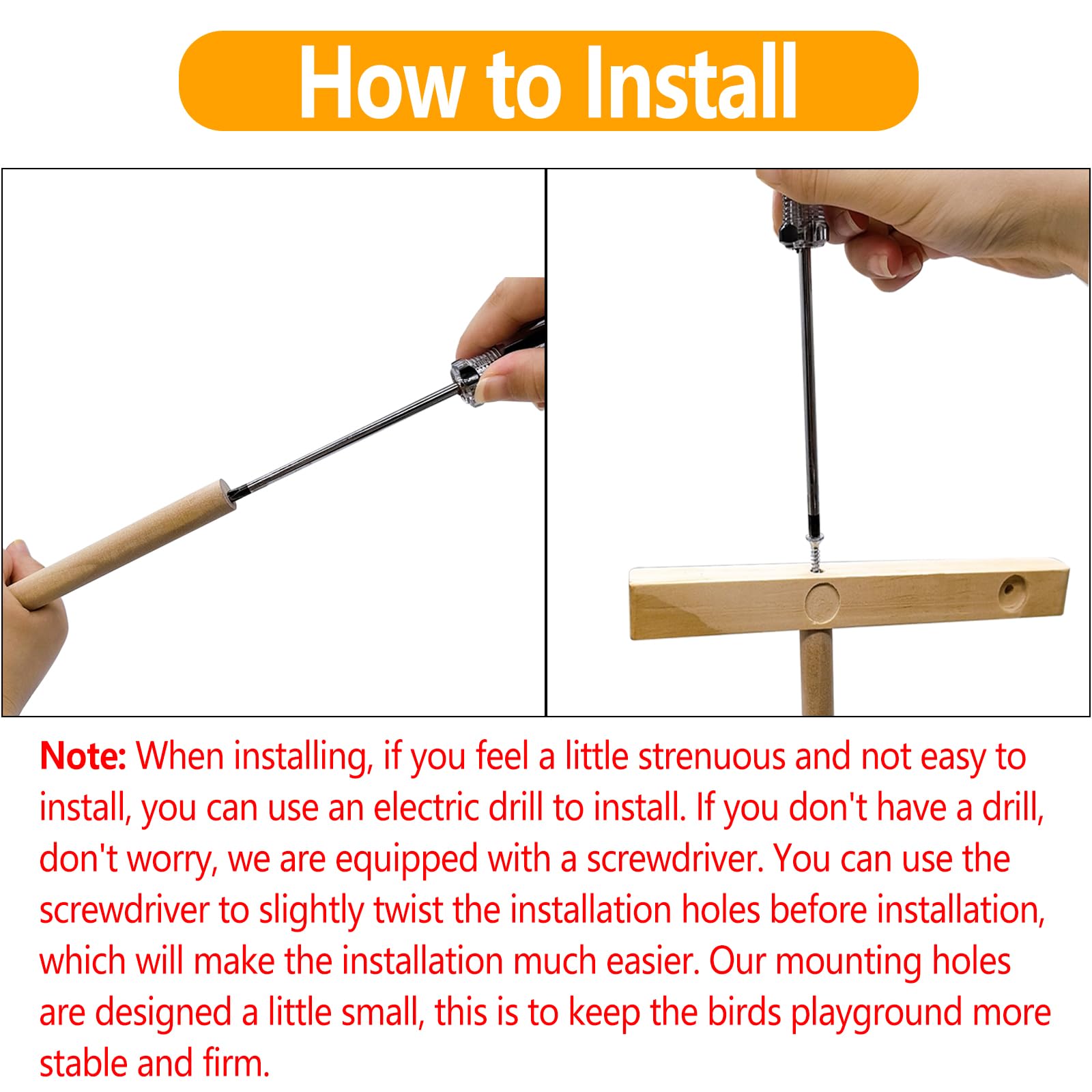 How to Install

Note: When installing, if you feel a little strenuous and not easy to install, you can use an electric drill to install. If you don't have a drill, don't worry, we are equipped with a screwdriver. You can use the screwdriver to slightly twist the installation holes before installation, which will make the installation much easier. Our mounting holes are designed a little small, this is to keep the birds playground more stable and firm.