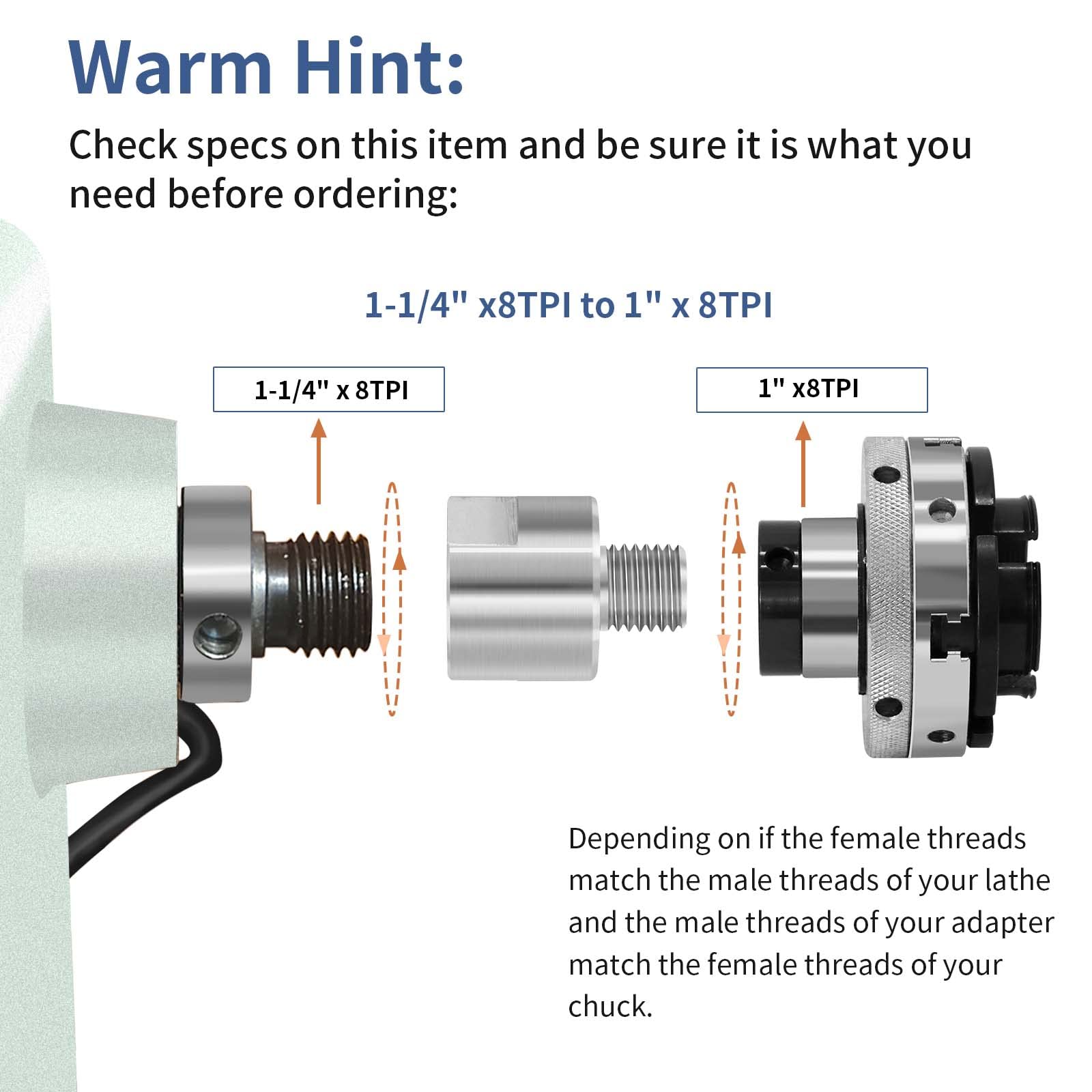 Warm Hint:

Check specs on this item and be sure it is what you need before ordering:

1-1/4" x8TPI to 1" x 8TPI

1-1/4" x 8TPI

1" x8TPI

Depending on if the female threads match the male threads of your lathe and the male threads of your adapter match the female threads of your chuck.