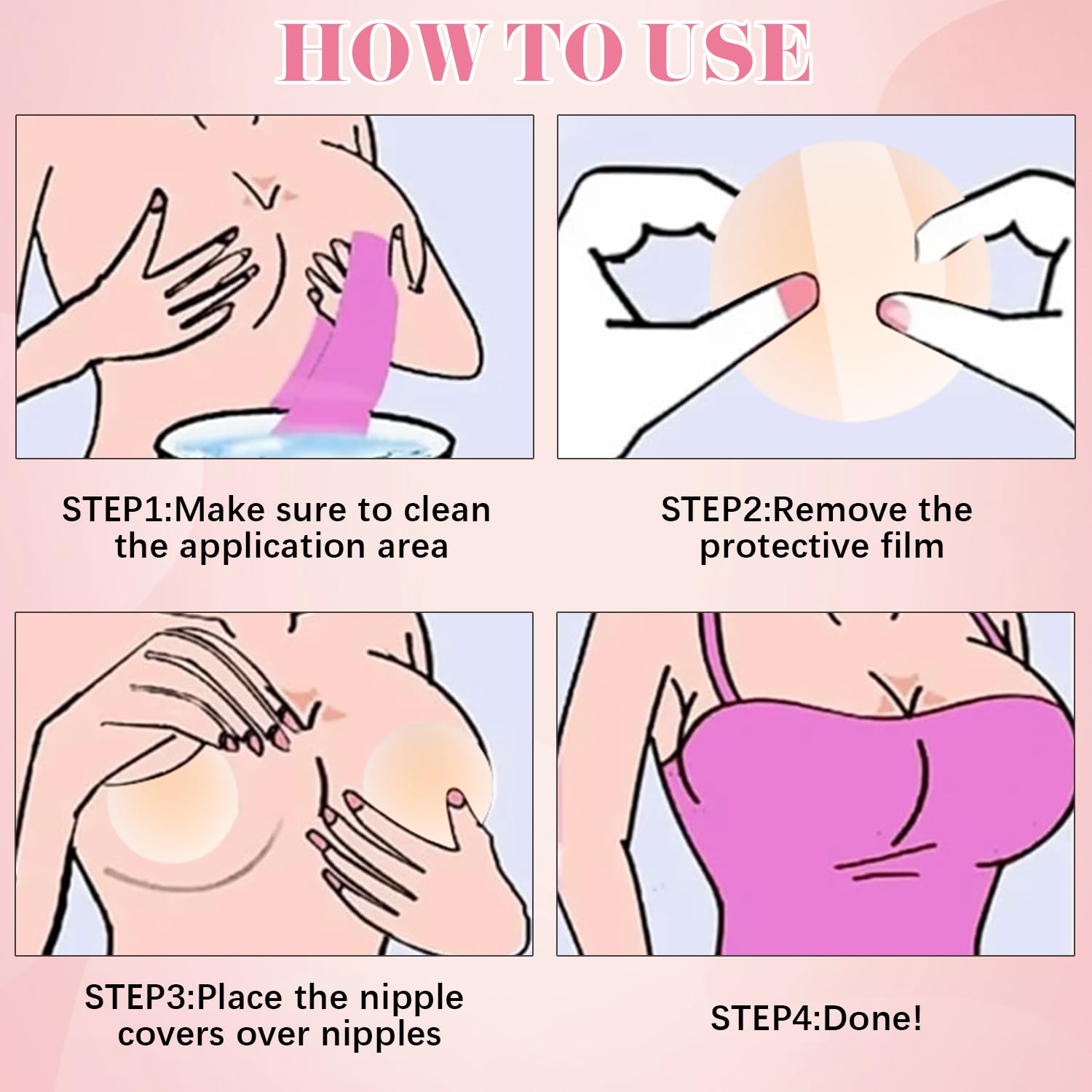 HOW TO USE

STEP1:Make sure to clean the application area

STEP2:Remove the protective film

STEP3:Place the nipple covers over nipples

STEP4:Done!