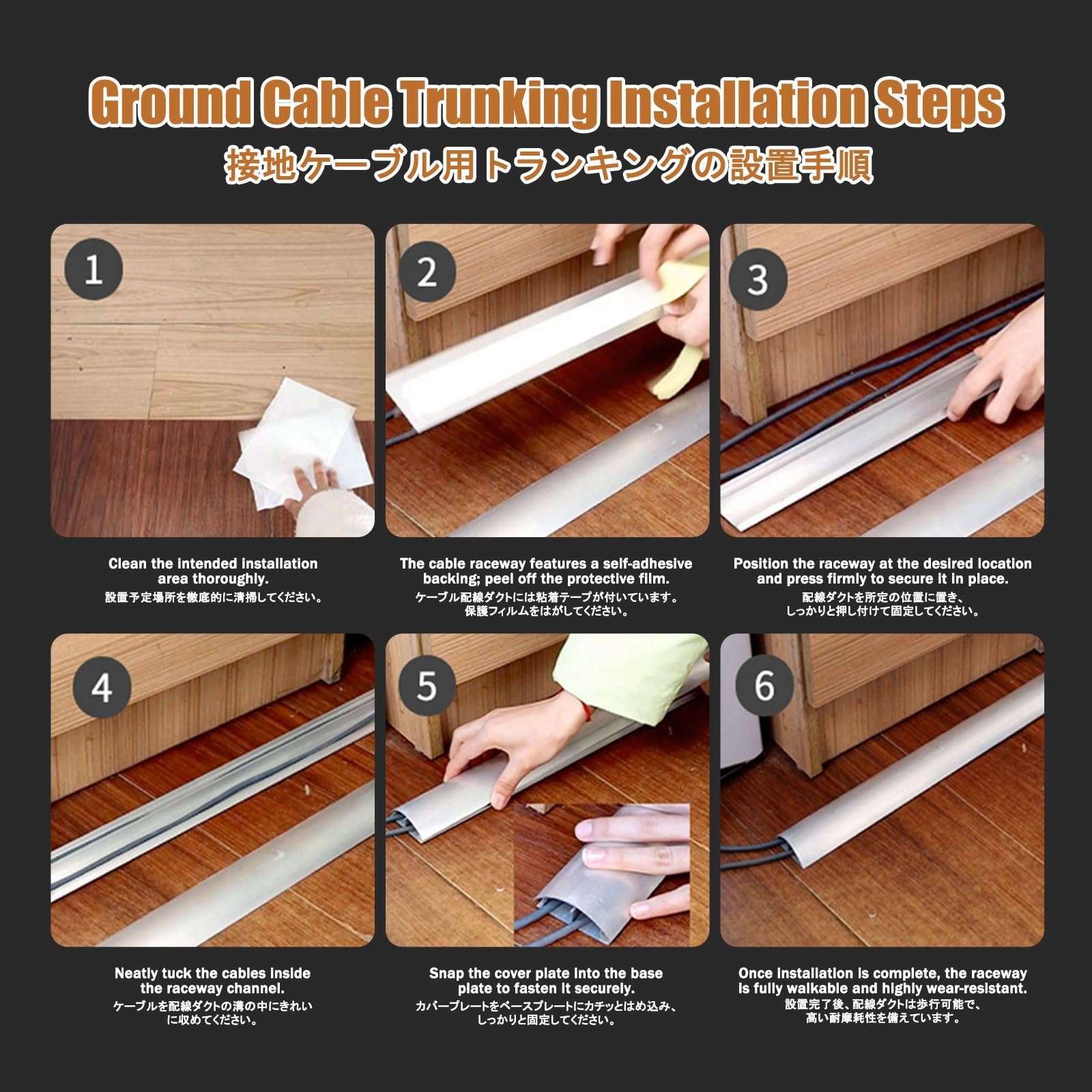 Ground Cable Trunking Installation Steps
接地ケーブル用トランキングの設置手順

1

Clean the intended installation area thoroughly.
設置予定場所を徹底的に清掃してください。

2

The cable raceway features a self-adhesive backing; peel off the protective film.
ケーブル配線ダクトには粘着テープが付いています。保護フィルムをはがしてください。

3

Position the raceway at the desired location and press firmly to secure it in place.
配線ダクトを所定の位置に置き、しっかりと押し付けて固定してください。

4

Neatly tuck the cables inside the raceway channel.
ケーブルを配線ダクトの溝の中にきれいに収めてください。

5

Snap the cover plate into the base plate to fasten it securely.
カバープレートをベースプレートにカチッとはめ込み、しっかりと固定してください。

6

Once installation is complete, the raceway is fully walkable and highly wear-resistant.
設置完了後、配線ダクトは歩行可能で、高い耐摩耗性を備えています。