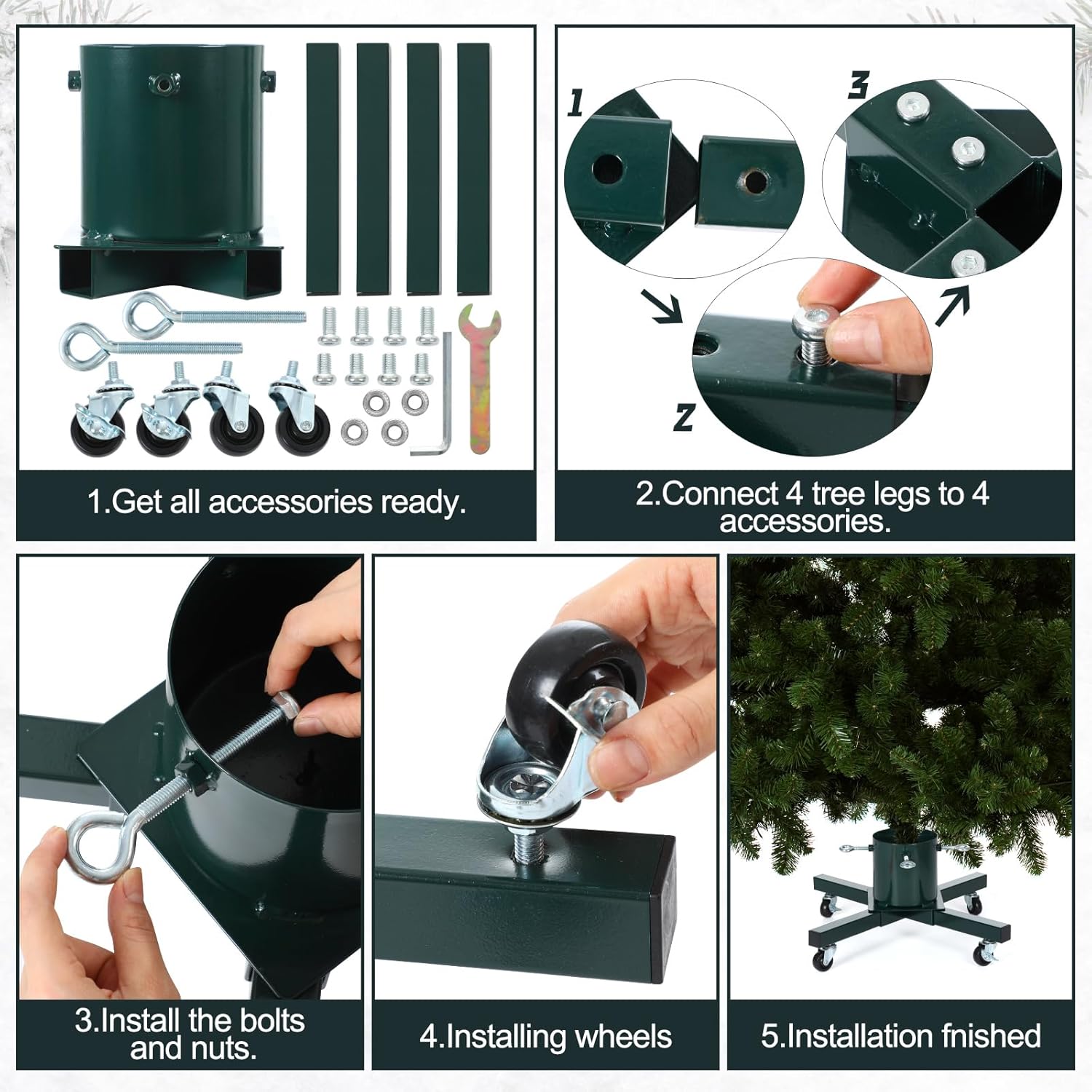 1.Get all accessories ready.

1

3

2

2.Connect 4 tree legs to 4 accessories.

3.Install the bolts and nuts.

4.Installing wheels

5.Installation fnished