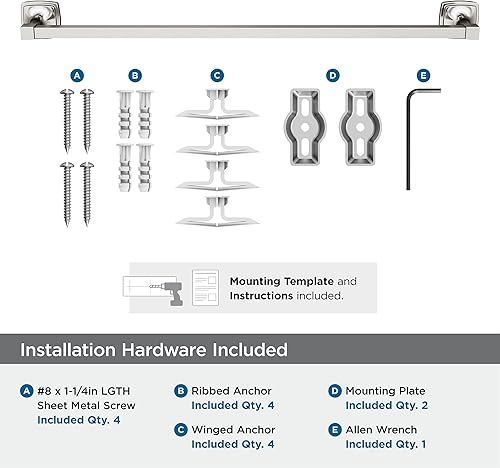 A

B

C

D

E

Mounting Template and Instructions included.

Installation Hardware Included

A #8 x 1-1/4in LGTH Sheet Metal Screw Included Qty. 4

B Ribbed Anchor Included Qty. 4

C Winged Anchor Included Qty. 4

D Mounting Plate Included Qty. 2

E Allen Wrench Included Qty. 1