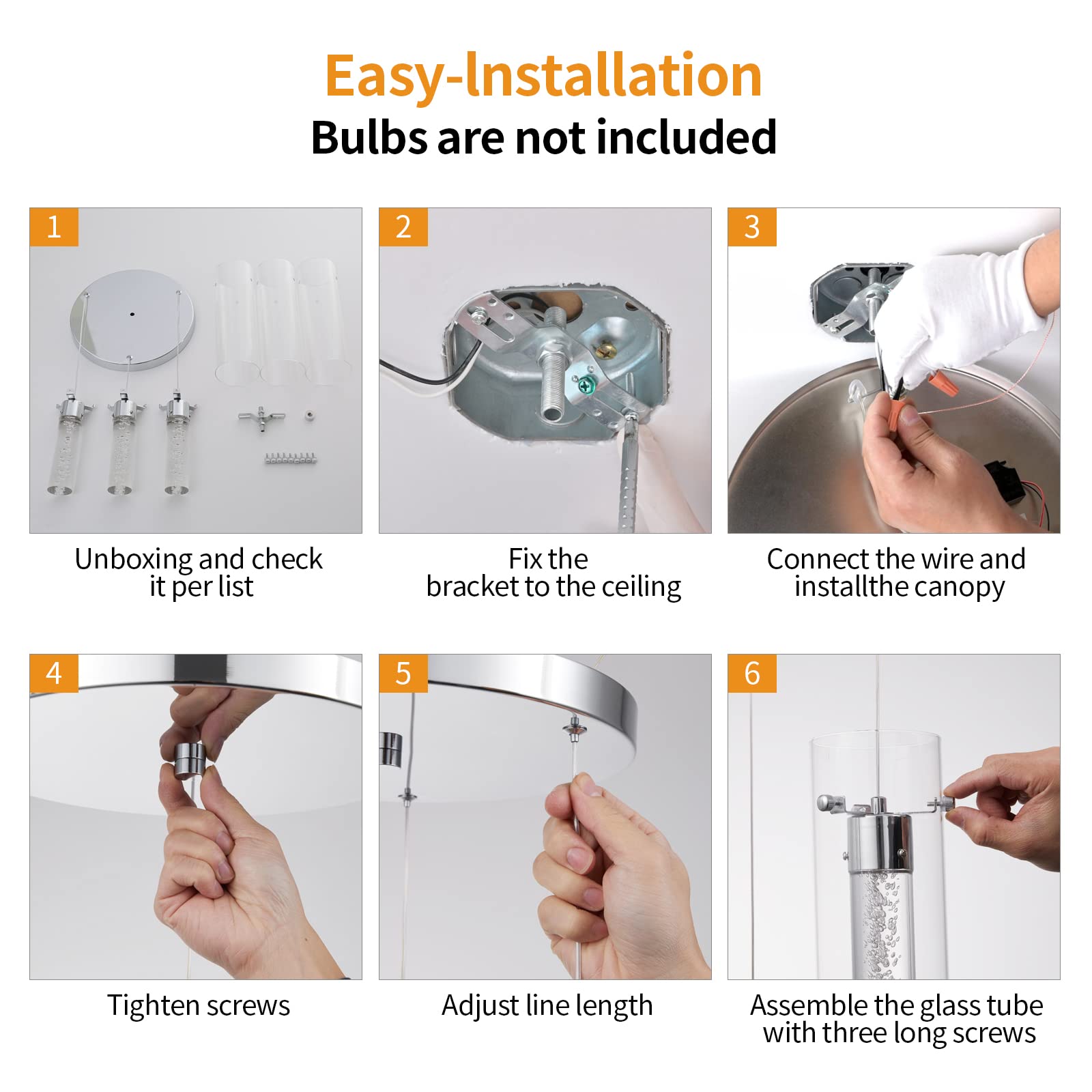 Easy-Installation
Bulbs are not included

1
Unboxing and check it per list

2
Fix the bracket to the ceiling

3
Connect the wire and installthe canopy

4
Tighten screws

5
Adjust line length

6
Assemble the glass tube with three long screws