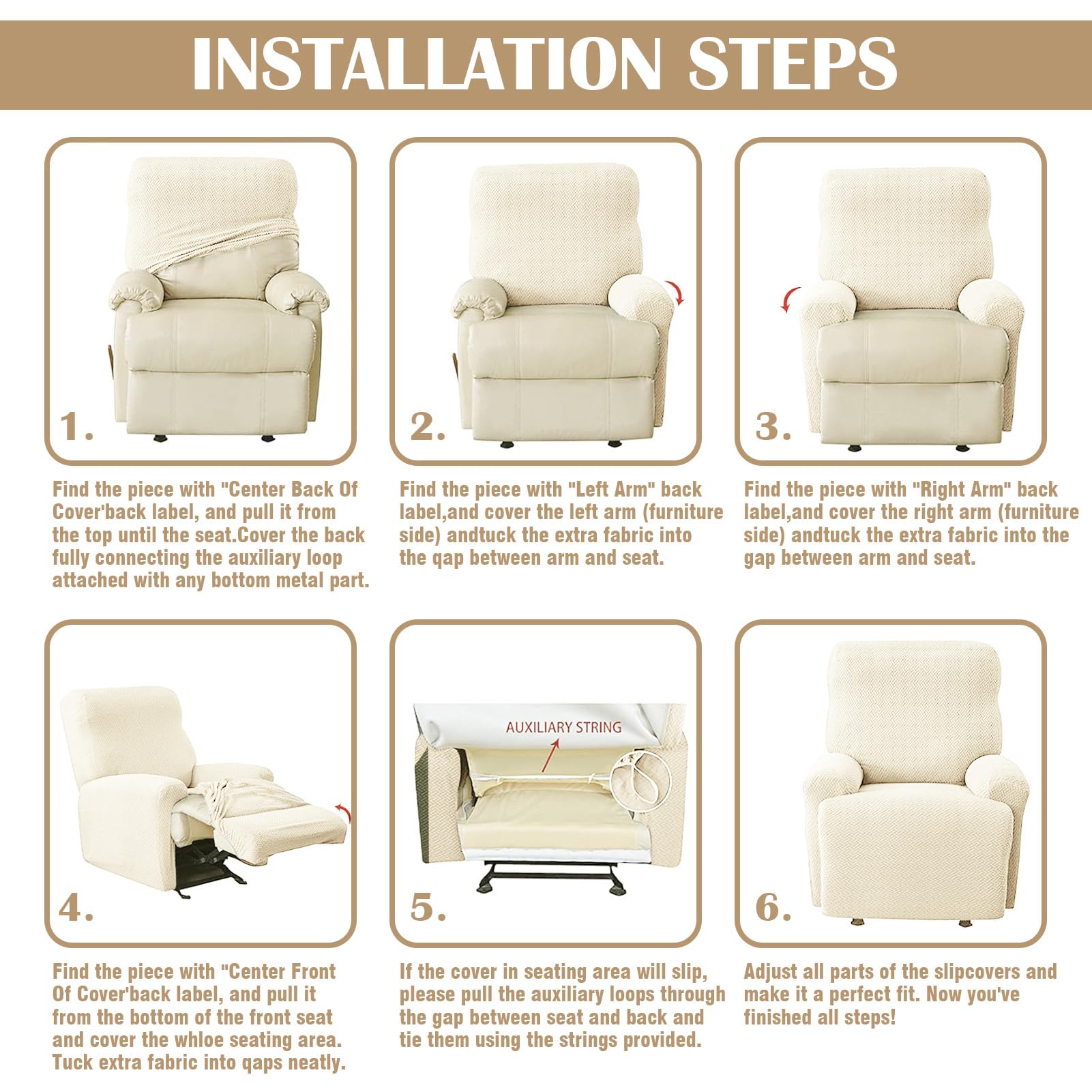 INSTALLATION STEPS

1.

Find the piece with "Center Back Of Cover'back label, and pull it from the top until the seat.Cover the back fully connecting the auxiliary loop attached with any bottom metal part.

2.

Find the piece with "Left Arm" back label,and cover the left arm (furniture side) andtuck the extra fabric into the qap between arm and seat.

3.

Find the piece with "Right Arm" back label,and cover the right arm (furniture side) andtuck the extra fabric into the gap between arm and seat.

4.

Find the piece with "Center Front Of Cover'back label, and pull it from the bottom of the front seat and cover the whloe seating area. Tuck extra fabric into qaps neatly.

AUXILIARY STRING

5.

If the cover in seating area will slip, please pull the auxiliary loops through the gap between seat and back and tie them using the strings provided.

6.

Adjust all parts of the slipcovers and make it a perfect fit. Now you've finished all steps!