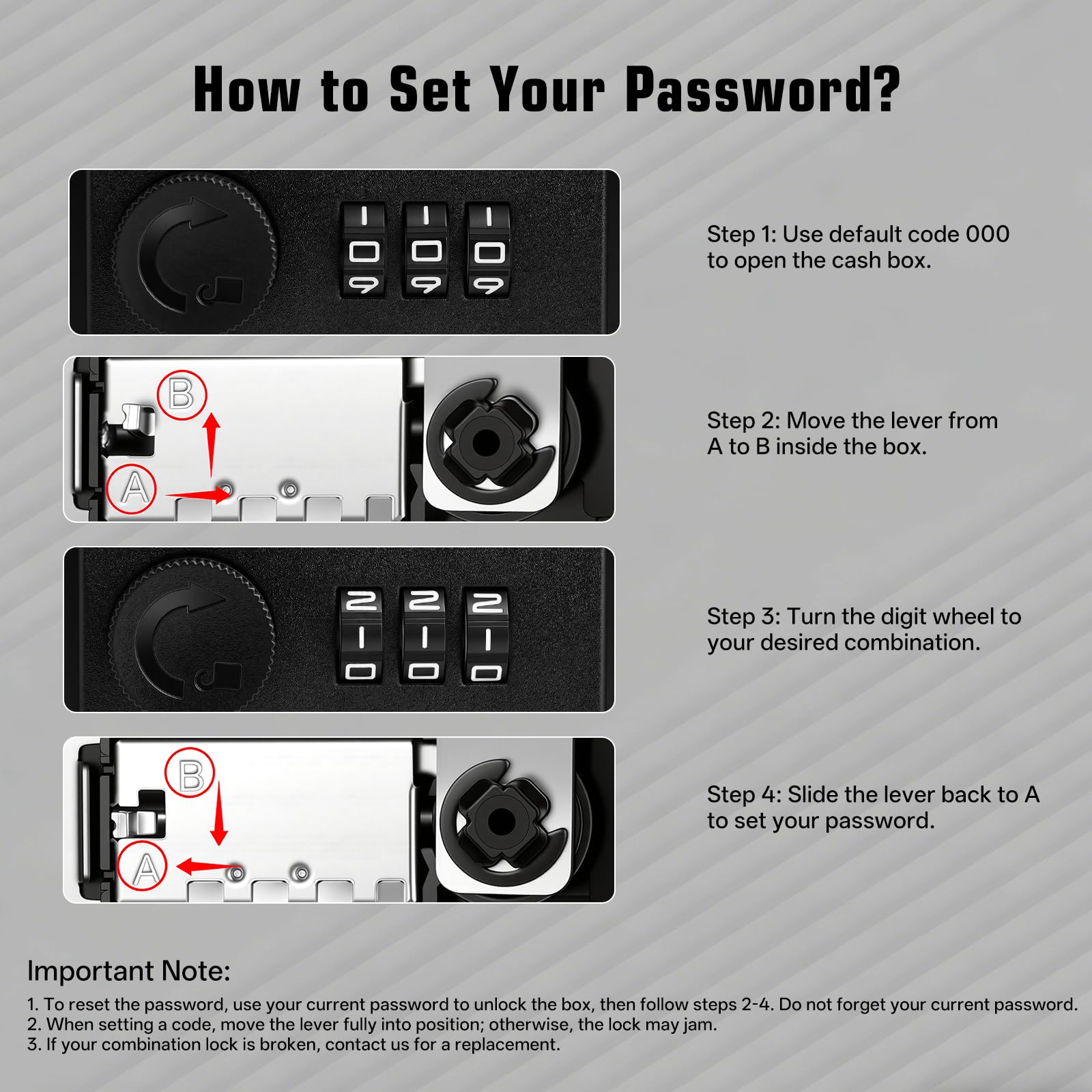 How to Set Your Password?

1 1 1
0 0 0
9 9 9

Step 1: Use default code 000 to open the cash box.

B
A

Step 2: Move the lever from A to B inside the box.

2 2 2
1 1 1
0 0 0

Step 3: Turn the digit wheel to your desired combination.

B
A

Step 4: Slide the lever back to A to set your password.

Important Note:
1. To reset the password, use your current password to unlock the box, then follow steps 2-4. Do not forget your current password.
2. When setting a code, move the lever fully into position; otherwise, the lock may jam.
3. If your combination lock is broken, contact us for a replacement.