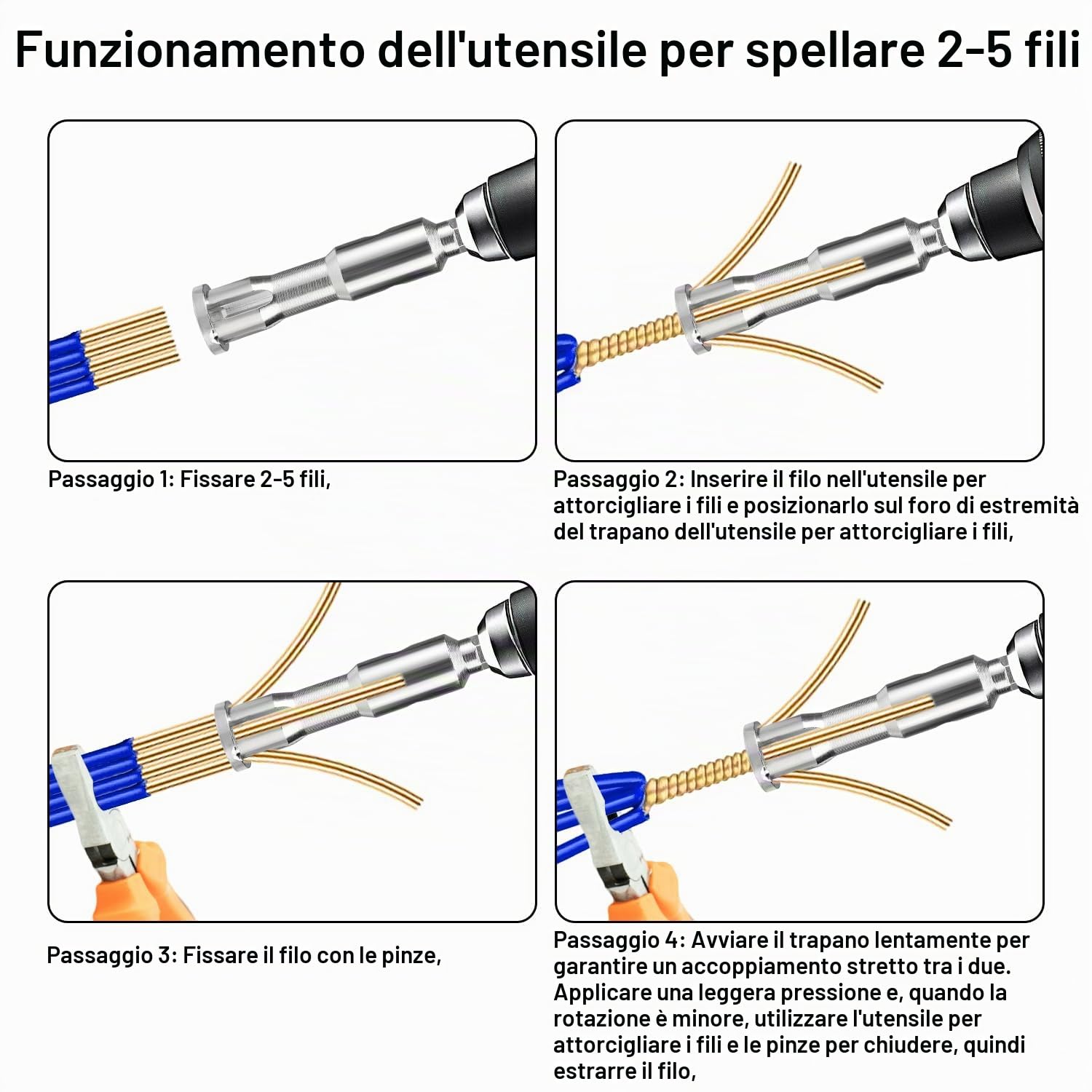 Funzionamento dell'utensile per spellare 2-5 fili

Passaggio 1: Fissare 2-5 fili,

Passaggio 2: Inserire il filo nell'utensile per attorcigliare i fili e posizionarlo sul foro di estremità del trapano dell'utensile per attorcigliare i fili,

Passaggio 3: Fissare il filo con le pinze,

Passaggio 4: Avviare il trapano lentamente per garantire un accoppiamento stretto tra i due. Applicare una leggera pressione e, quando la rotazione è minore, utilizzare l'utensile per attorcigliare i fili e le pinze per chiudere, quindi estrarre il filo,