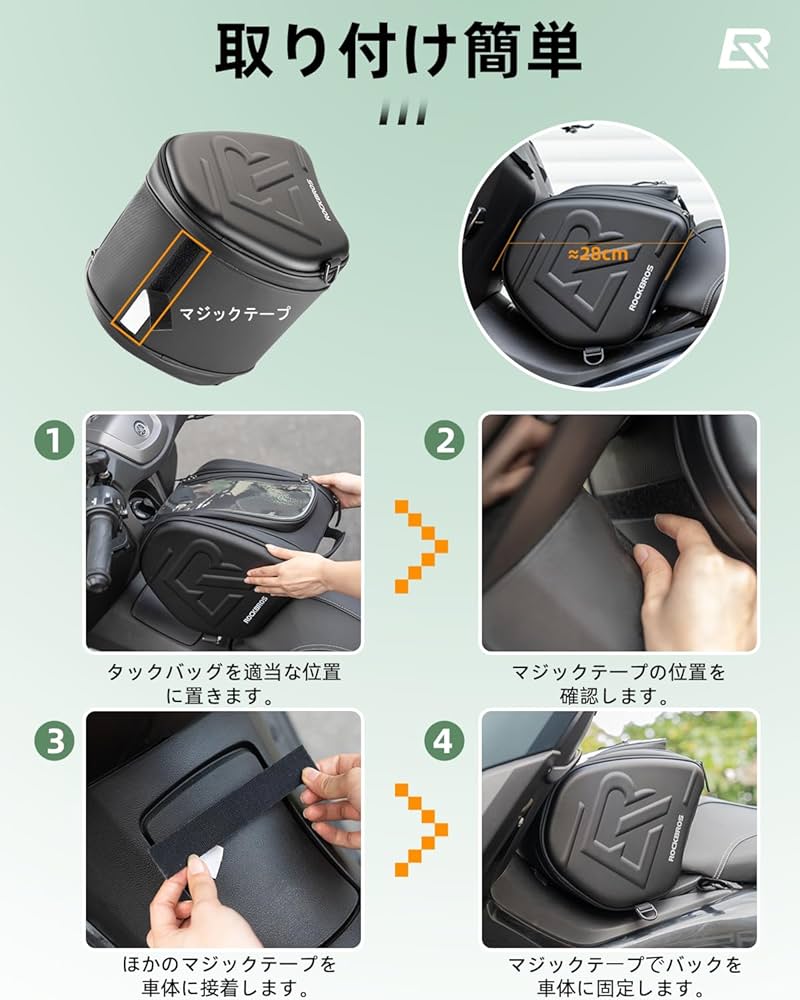 取り付け簡単

ROCKBROS

マジックテープ

≈28cm

ROCKBROS

1

ROCKBROS

タックバッグを適当な位置に置きます。

2

マジックテープの位置を確認します。

3

ほかのマジックテープを車体に接着します。

4

ROCKBROS

マジックテープでバックを車体に固定します。