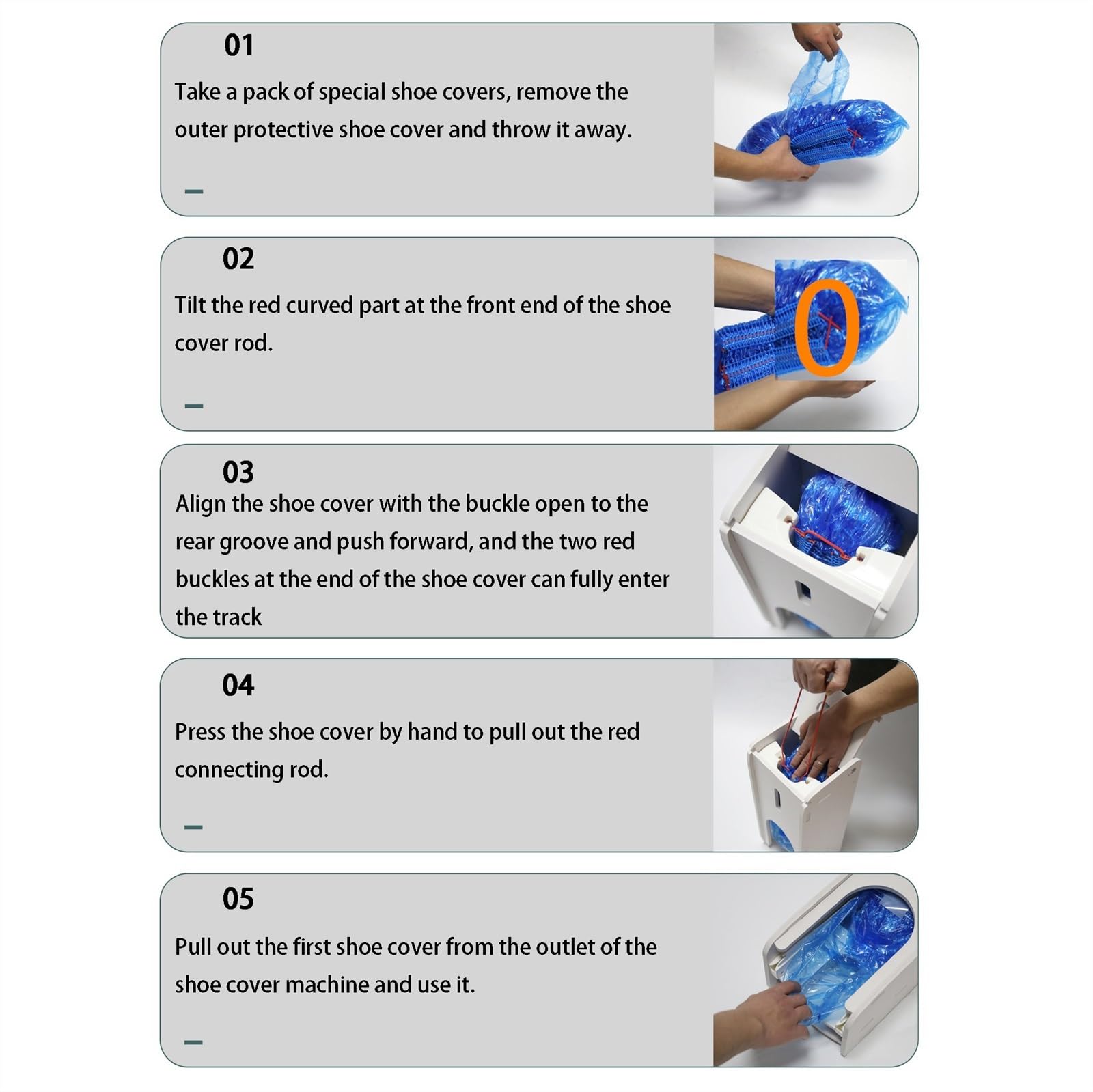 01

Take a pack of special shoe covers, remove the outer protective shoe cover and throw it away.

02

Tilt the red curved part at the front end of the shoe cover rod.

03

Align the shoe cover with the buckle open to the rear groove and push forward, and the two red buckles at the end of the shoe cover can fully enter the track

04

Press the shoe cover by hand to pull out the red connecting rod.

05

Pull out the first shoe cover from the outlet of the shoe cover machine and use it.