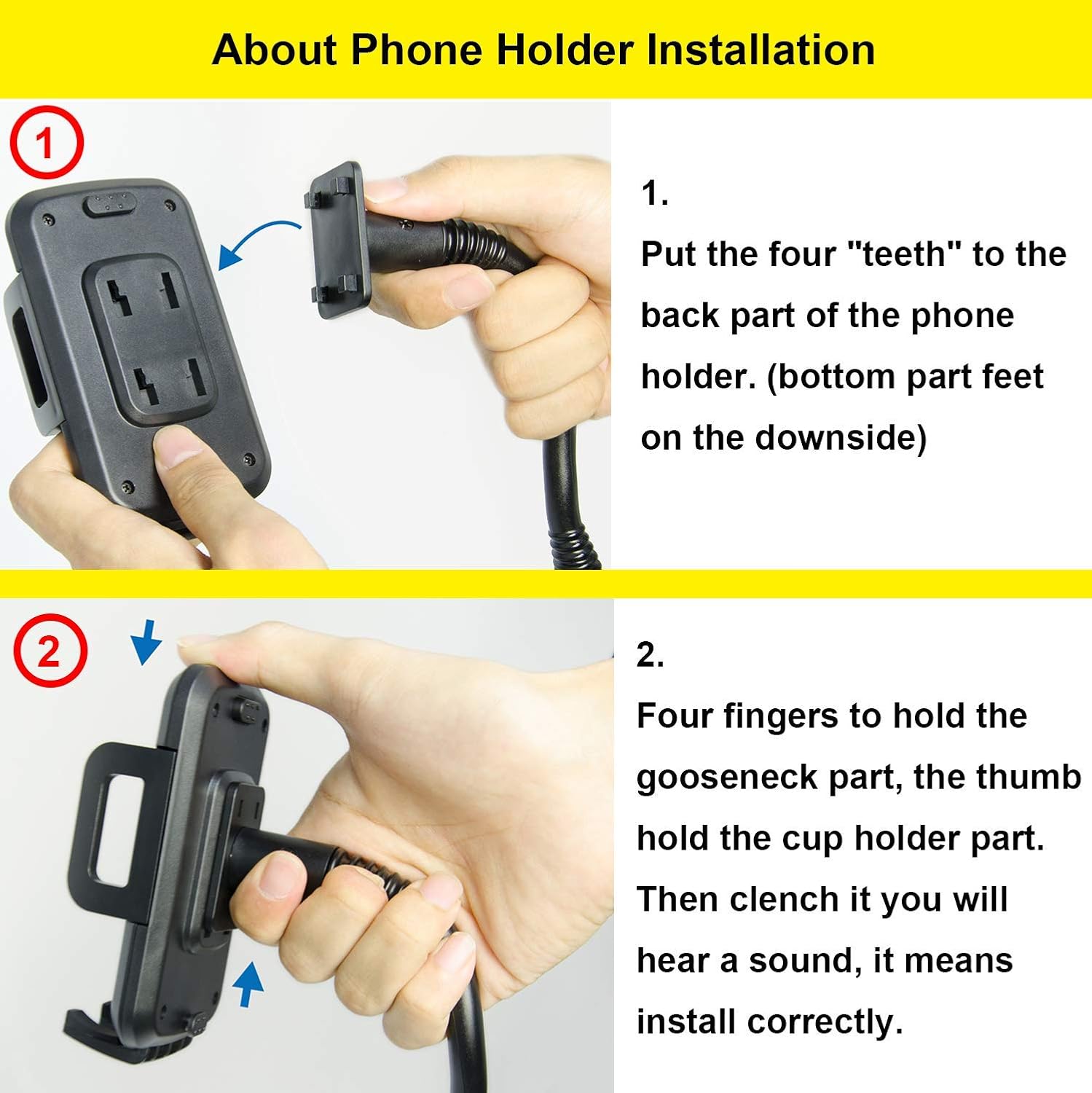 About Phone Holder Installation

1

1.

Put the four "teeth" to the back part of the phone holder. (bottom part feet on the downside)

2

2.

Four fingers to hold the gooseneck part, the thumb hold the cup holder part. Then clench it you will hear a sound, it means install correctly.