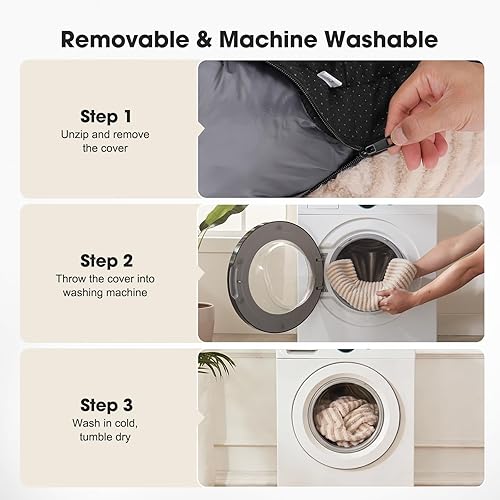 Removable & Machine Washable

Step 1
Unzip and remove the cover

Step 2
Throw the cover into washing machine

Step 3
Wash in cold, tumble dry