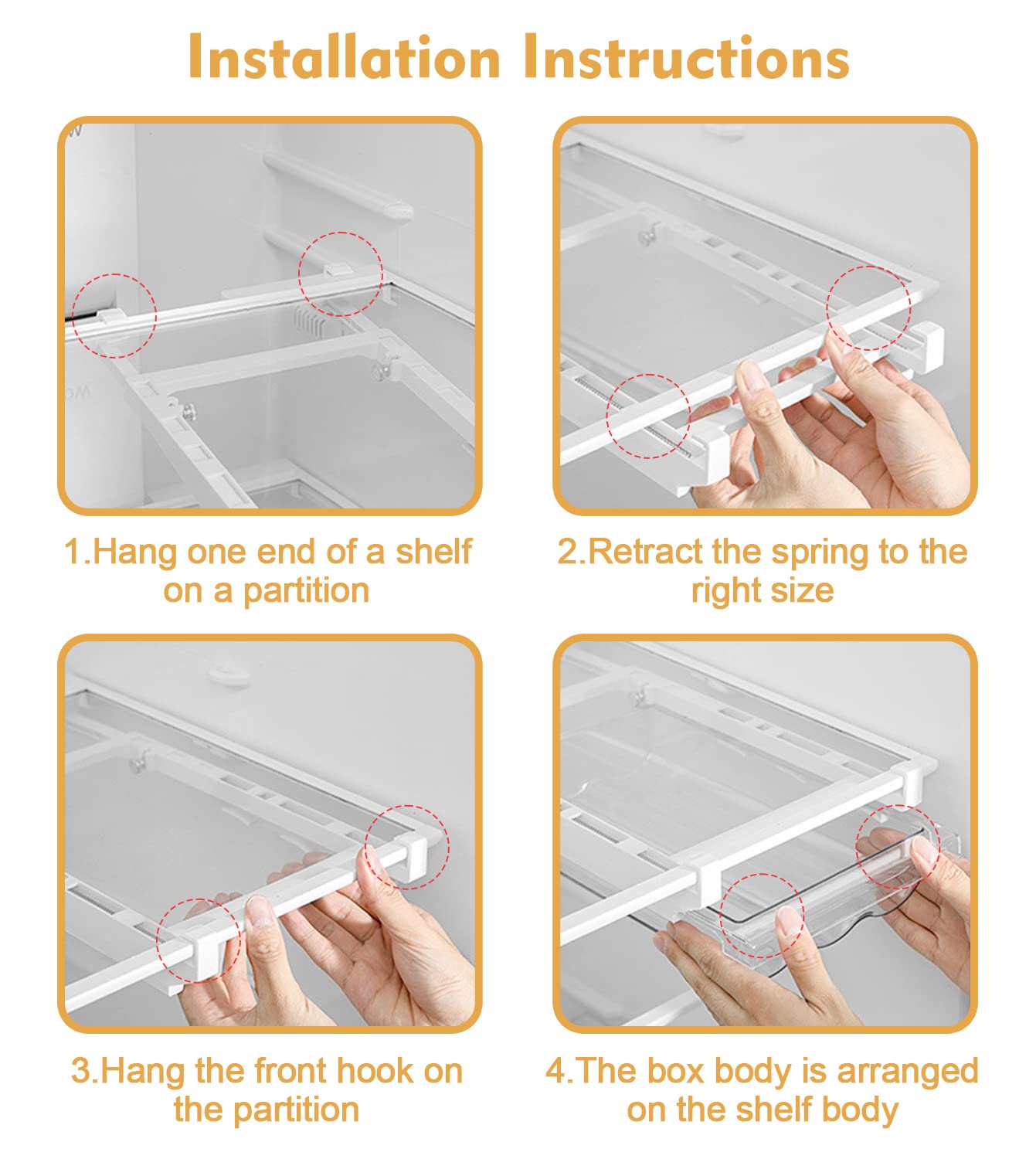 Installation Instructions

1.Hang one end of a shelf on a partition

2.Retract the spring to the right size

3.Hang the front hook on the partition

4.The box body is arranged on the shelf body