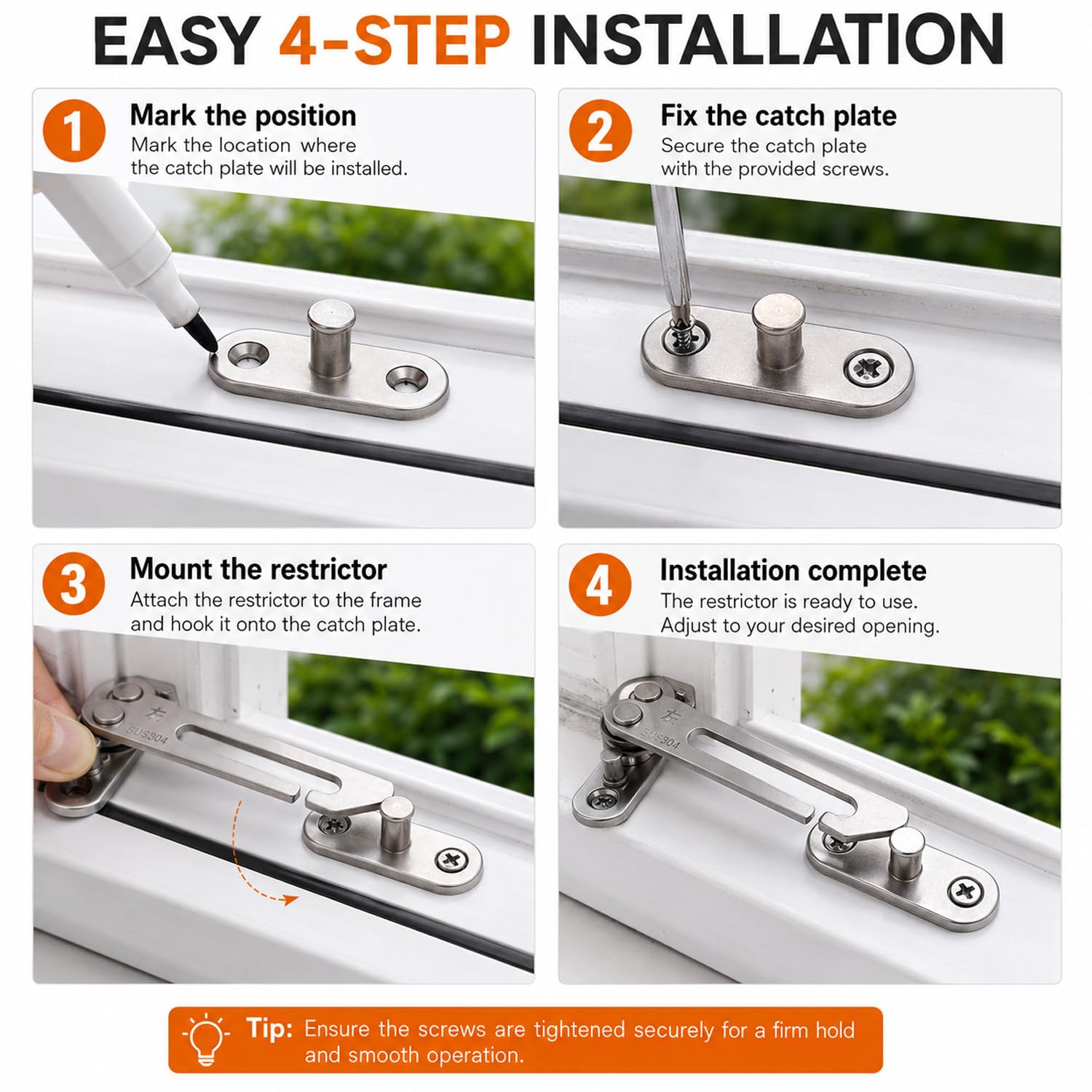 EASY 4-STEP INSTALLATION

1 Mark the position
Mark the location where the catch plate will be installed.

2 Fix the catch plate
Secure the catch plate with the provided screws.

3 Mount the restrictor
Attach the restrictor to the frame and hook it onto the catch plate.

左
SUS304

4 Installation complete
The restrictor is ready to use. Adjust to your desired opening.

左
SUS304

Tip: Ensure the screws are tightened securely for a firm hold and smooth operation.