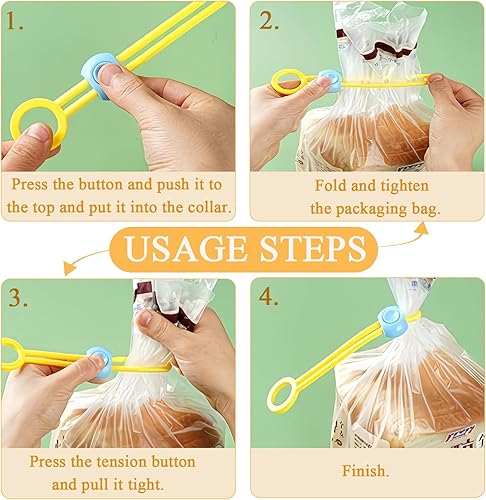 1.

Press the button and push it to the top and put it into the collar.

2.

Fold and tighten the packaging bag.

USAGE STEPS

3.

Press the tension button and pull it tight.

4.

Finish.